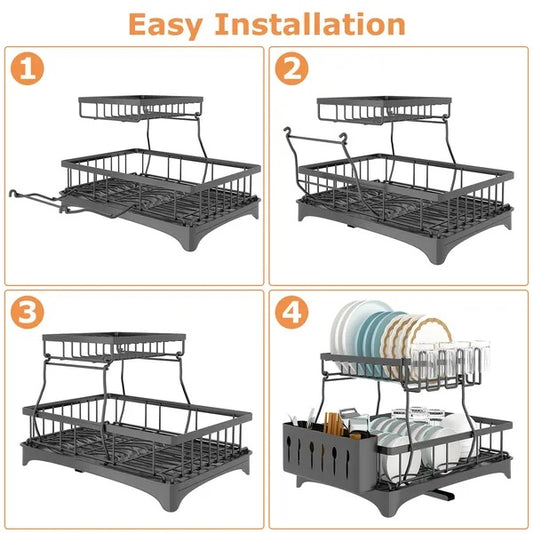 Easy Installation

1

2

3

4