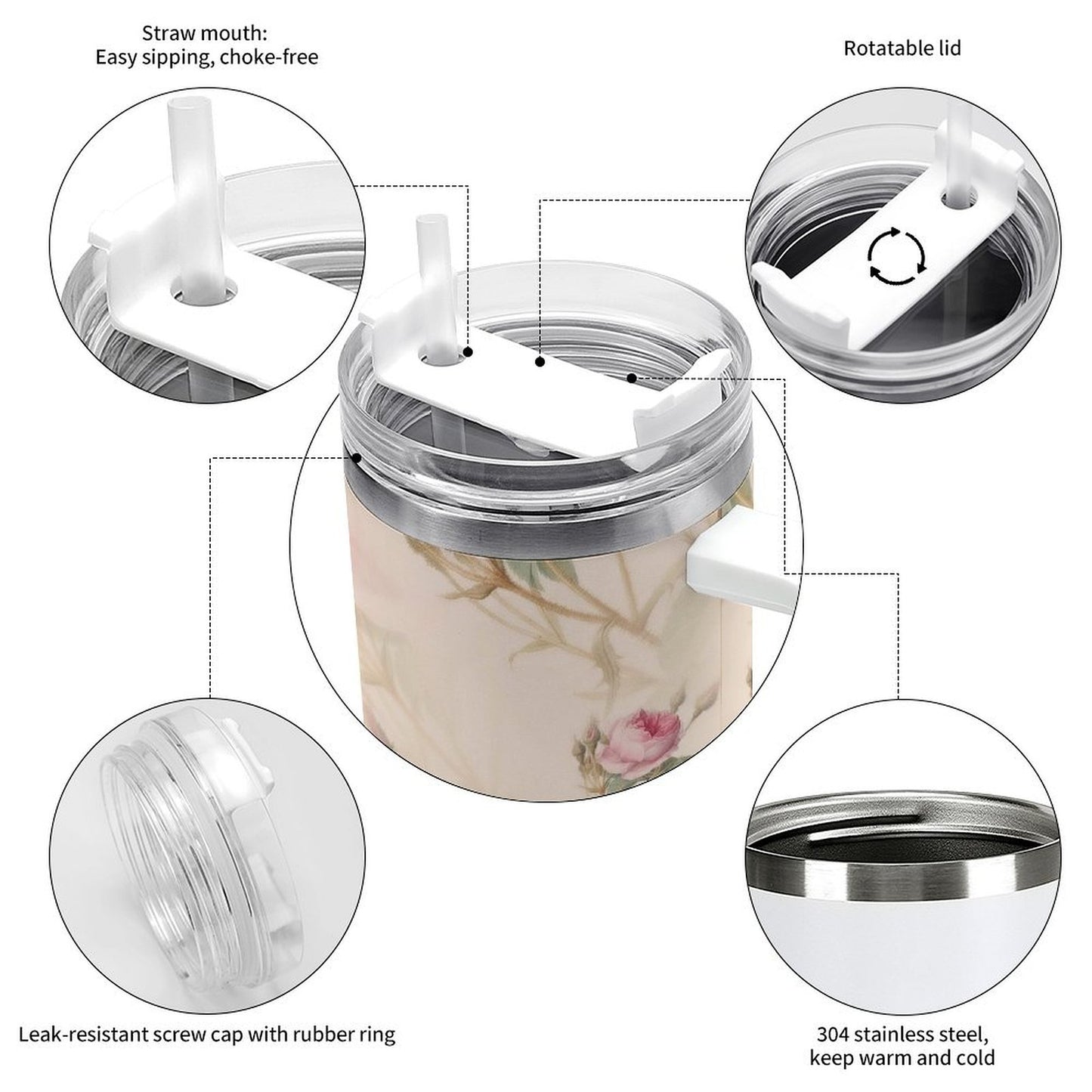 Straw mouth:
Easy sipping, choke-free

Rotatable lid

Leak-resistant screw cap with rubber ring

304 stainless steel,
keep warm and cold