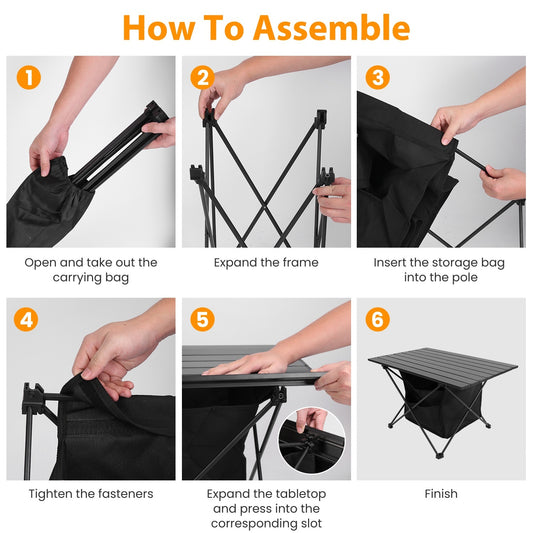 How To Assemble

1

Open and take out the carrying bag

2

Expand the frame

3

Insert the storage bag into the pole

4

Tighten the fasteners

5

Expand the tabletop and press into the corresponding slot

6

Finish