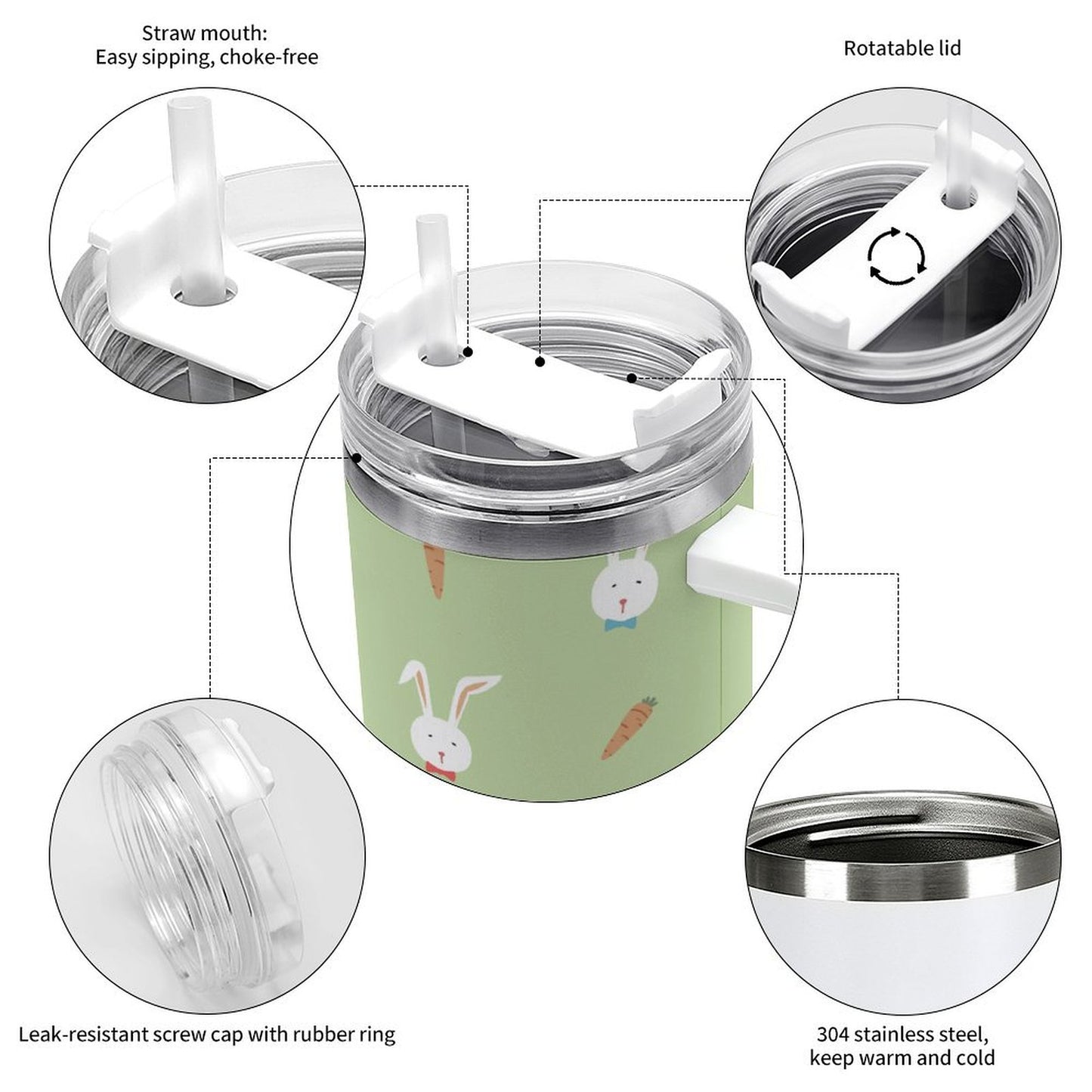 Straw mouth:
Easy sipping, choke-free

Rotatable lid

Leak-resistant screw cap with rubber ring

304 stainless steel,
keep warm and cold