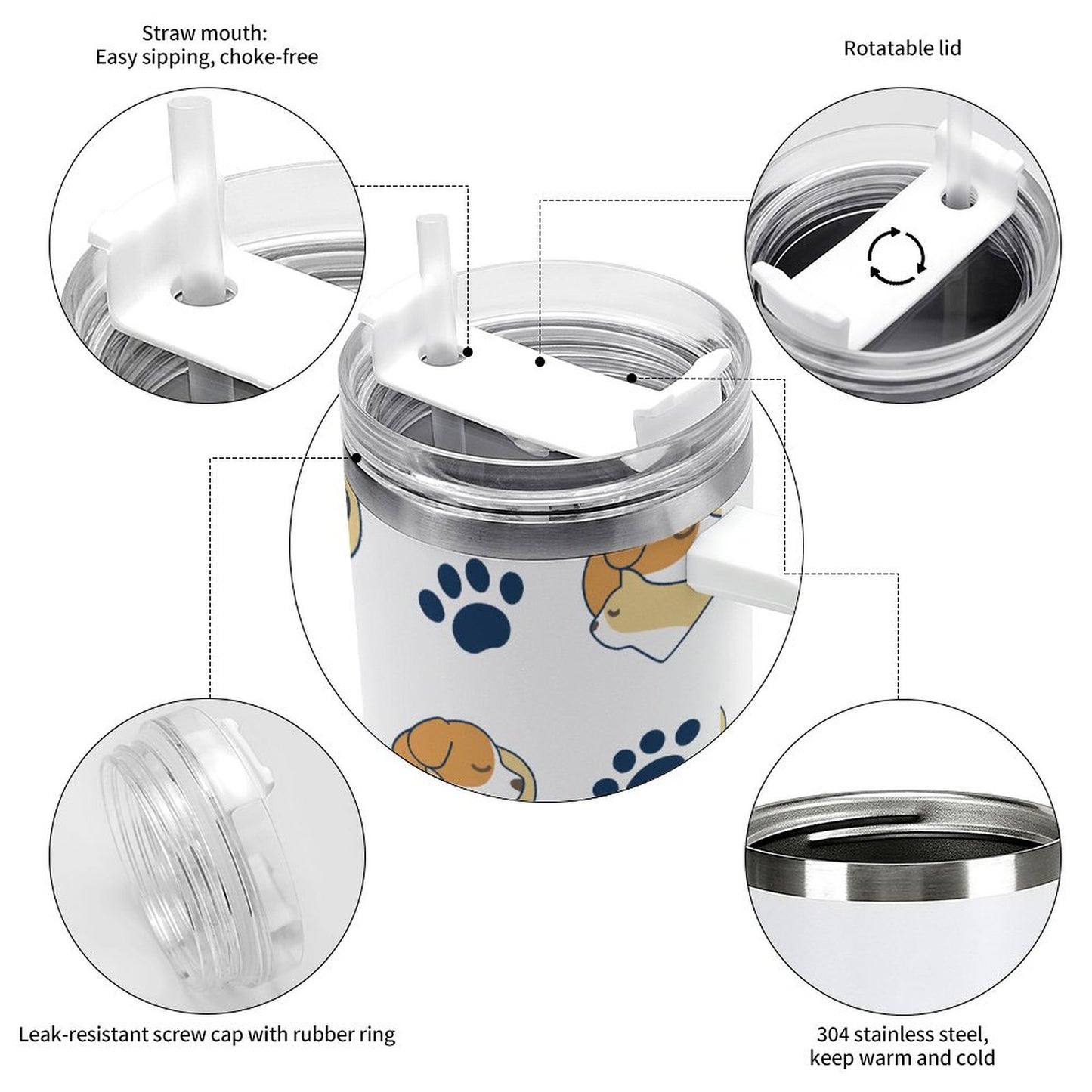 Straw mouth:
Easy sipping, choke-free

Rotatable lid

Leak-resistant screw cap with rubber ring

304 stainless steel,
keep warm and cold