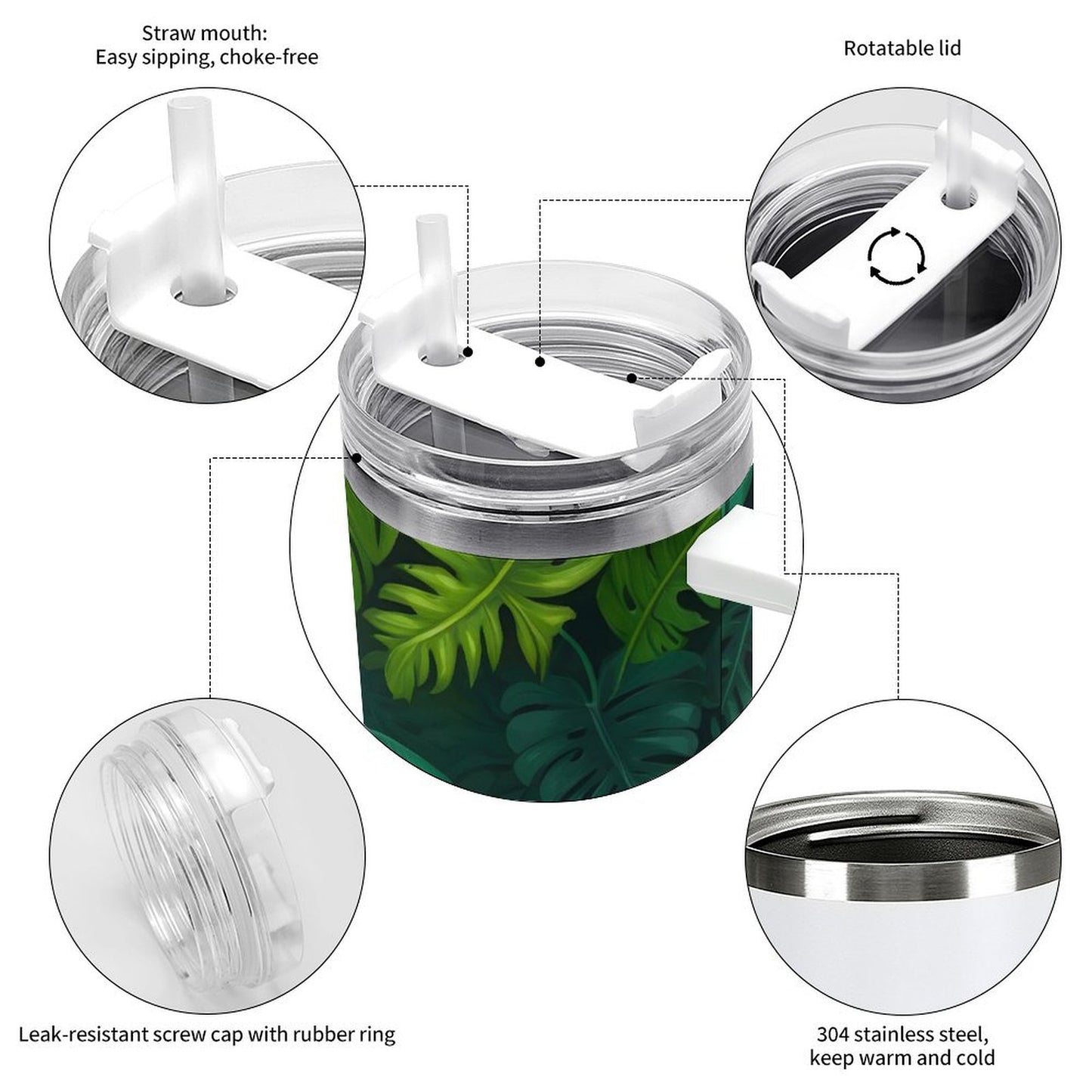 Straw mouth:
Easy sipping, choke-free

Rotatable lid

Leak-resistant screw cap with rubber ring

304 stainless steel,
keep warm and cold