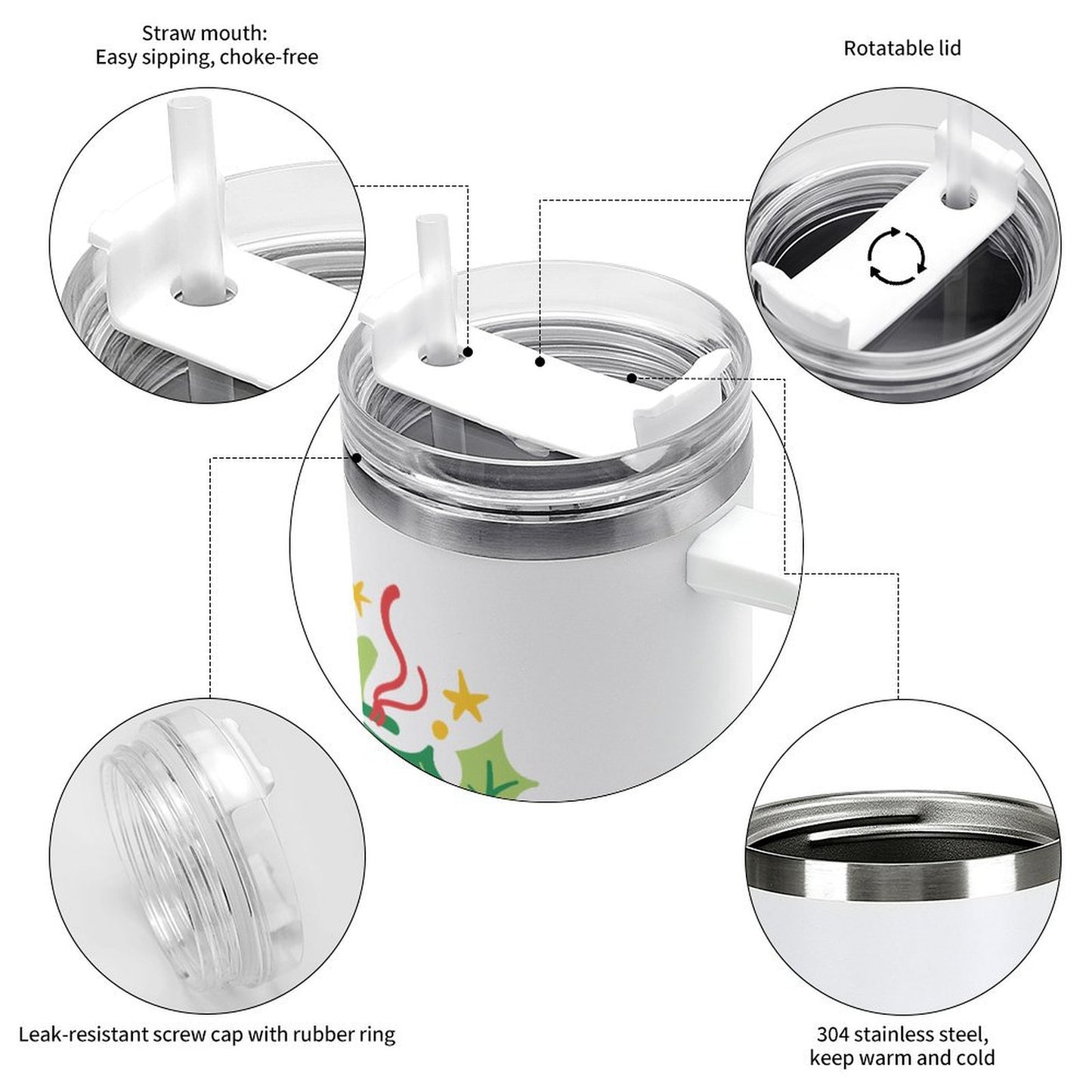 Straw mouth:
Easy sipping, choke-free

Rotatable lid

Leak-resistant screw cap with rubber ring

304 stainless steel,
keep warm and cold