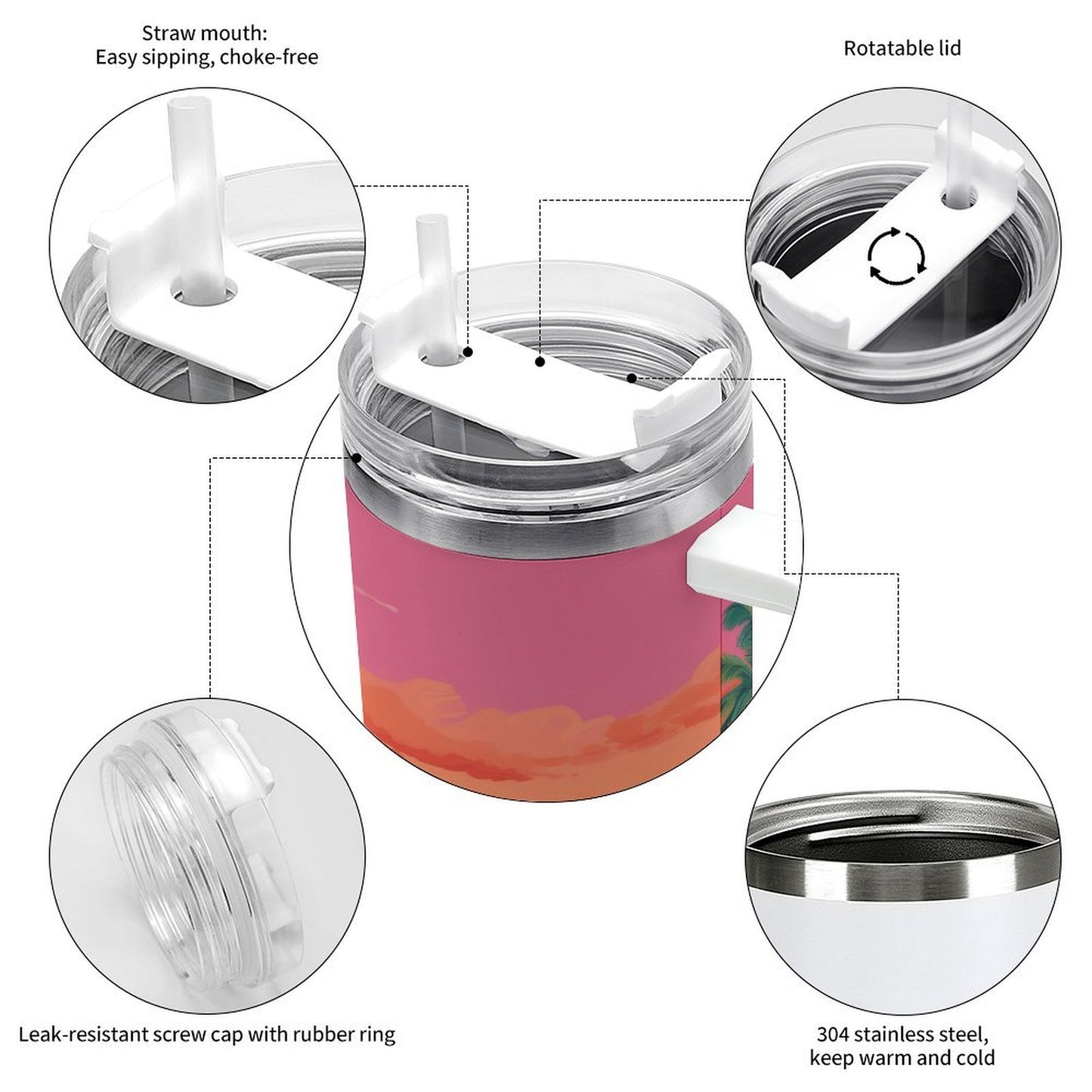 Straw mouth:
Easy sipping, choke-free

Rotatable lid

Leak-resistant screw cap with rubber ring

304 stainless steel,
keep warm and cold