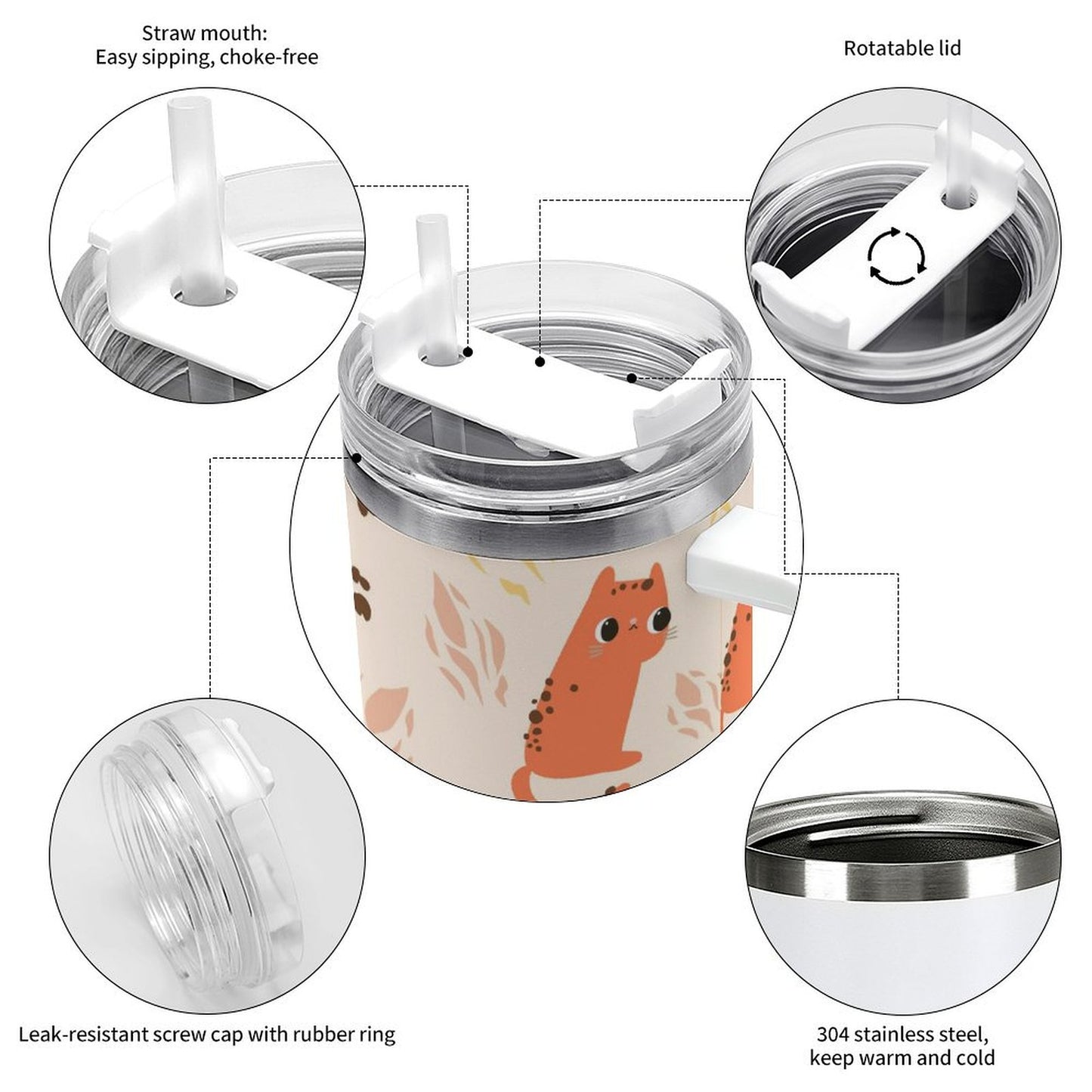 Straw mouth:
Easy sipping, choke-free

Rotatable lid

Leak-resistant screw cap with rubber ring

304 stainless steel,
keep warm and cold