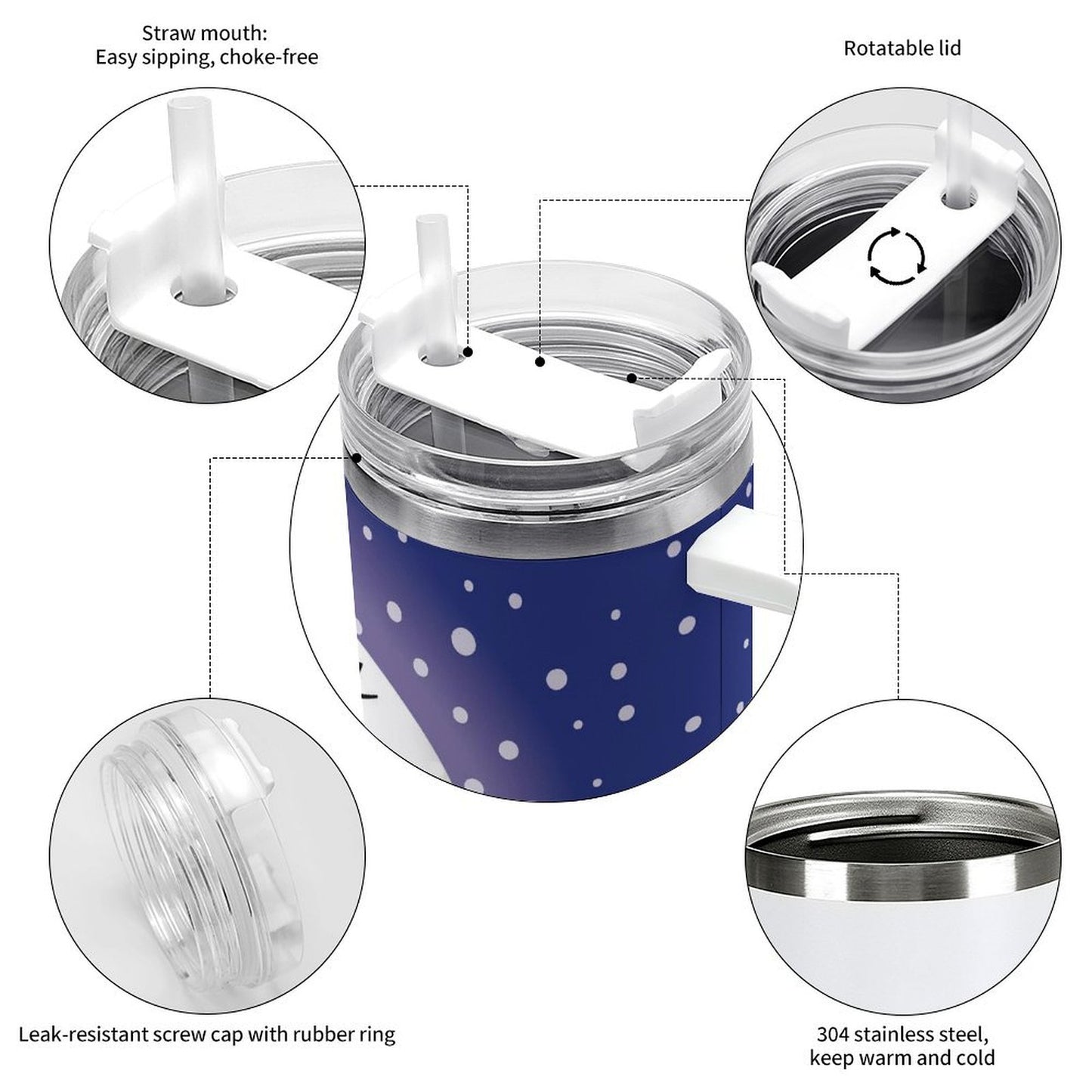 Straw mouth:
Easy sipping, choke-free

Rotatable lid

Leak-resistant screw cap with rubber ring

304 stainless steel,
keep warm and cold