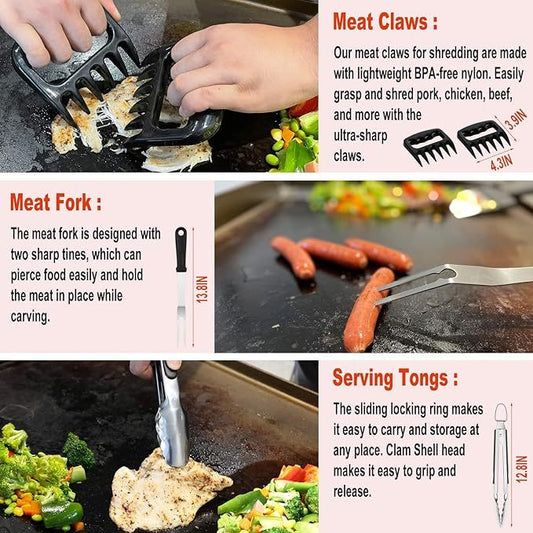 Meat Claws :

Our meat claws for shredding are made with lightweight BPA-free nylon. Easily grasp and shred pork, chicken, beef, and more with the ultra-sharp claws.

3.9IN

4.3IN

Meat Fork :

The meat fork is designed with two sharp tines, which can pierce food easily and hold the meat in place while carving.

13.8IN

Serving Tongs :

The sliding locking ring makes it easy to carry and storage at any place. Clam Shell head makes it easy to grip and release.

12.8IN