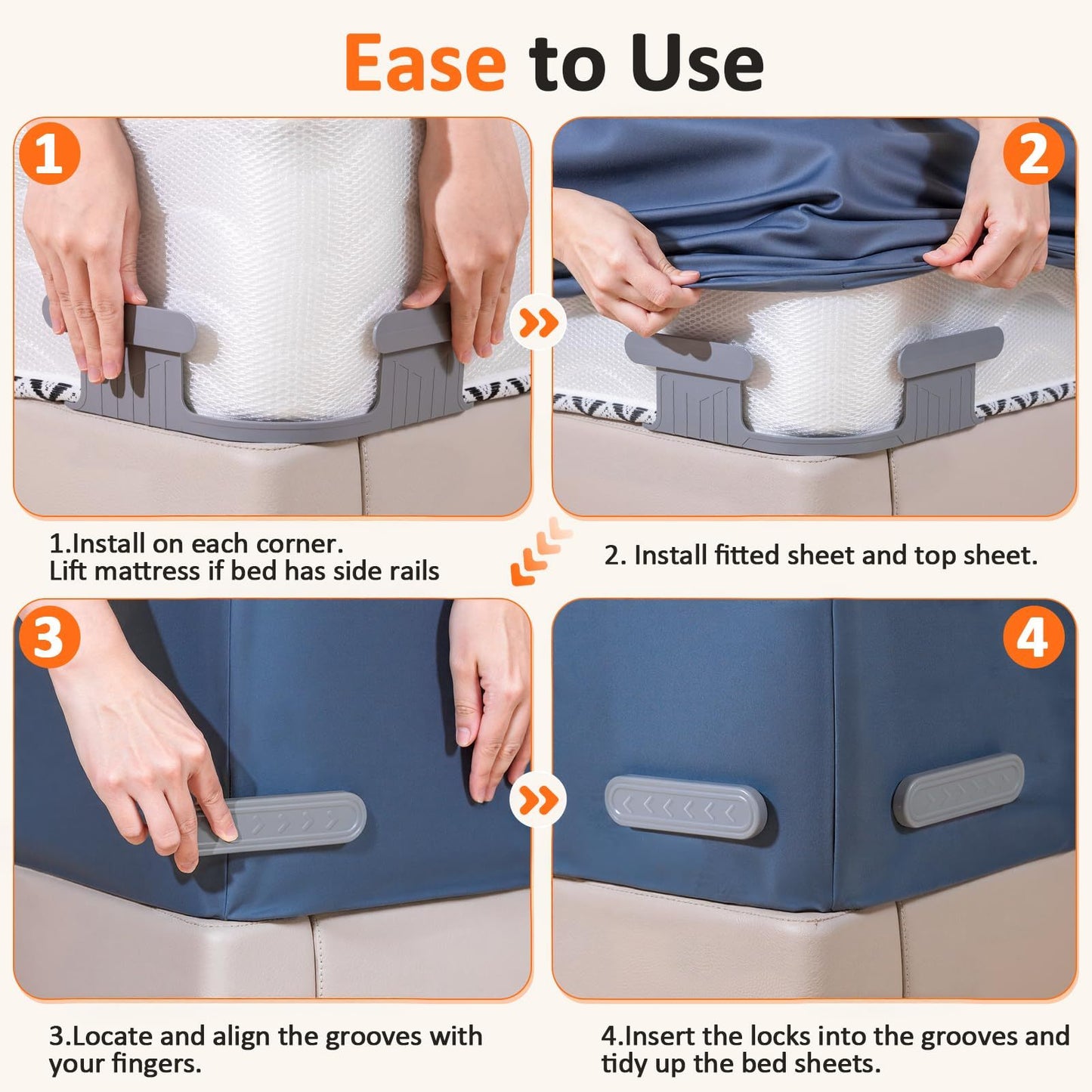 Ease to Use

1

2

1.Install on each corner.
Lift mattress if bed has side rails

2. Install fitted sheet and top sheet.

3

4

3.Locate and align the grooves with your fingers.

4.Insert the locks into the grooves and tidy up the bed sheets.