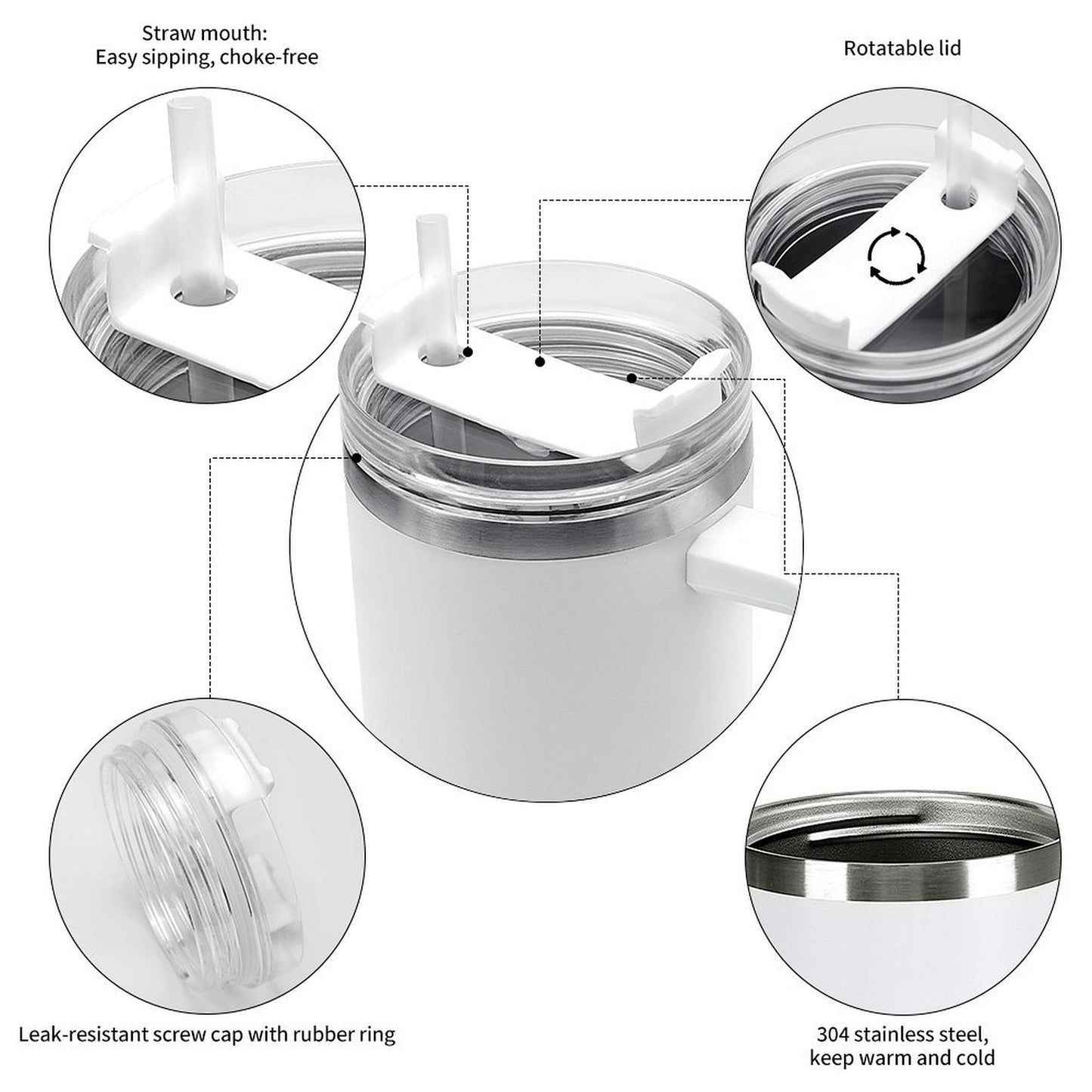 Straw mouth:
Easy sipping, choke-free

Rotatable lid

Leak-resistant screw cap with rubber ring

304 stainless steel,
keep warm and cold