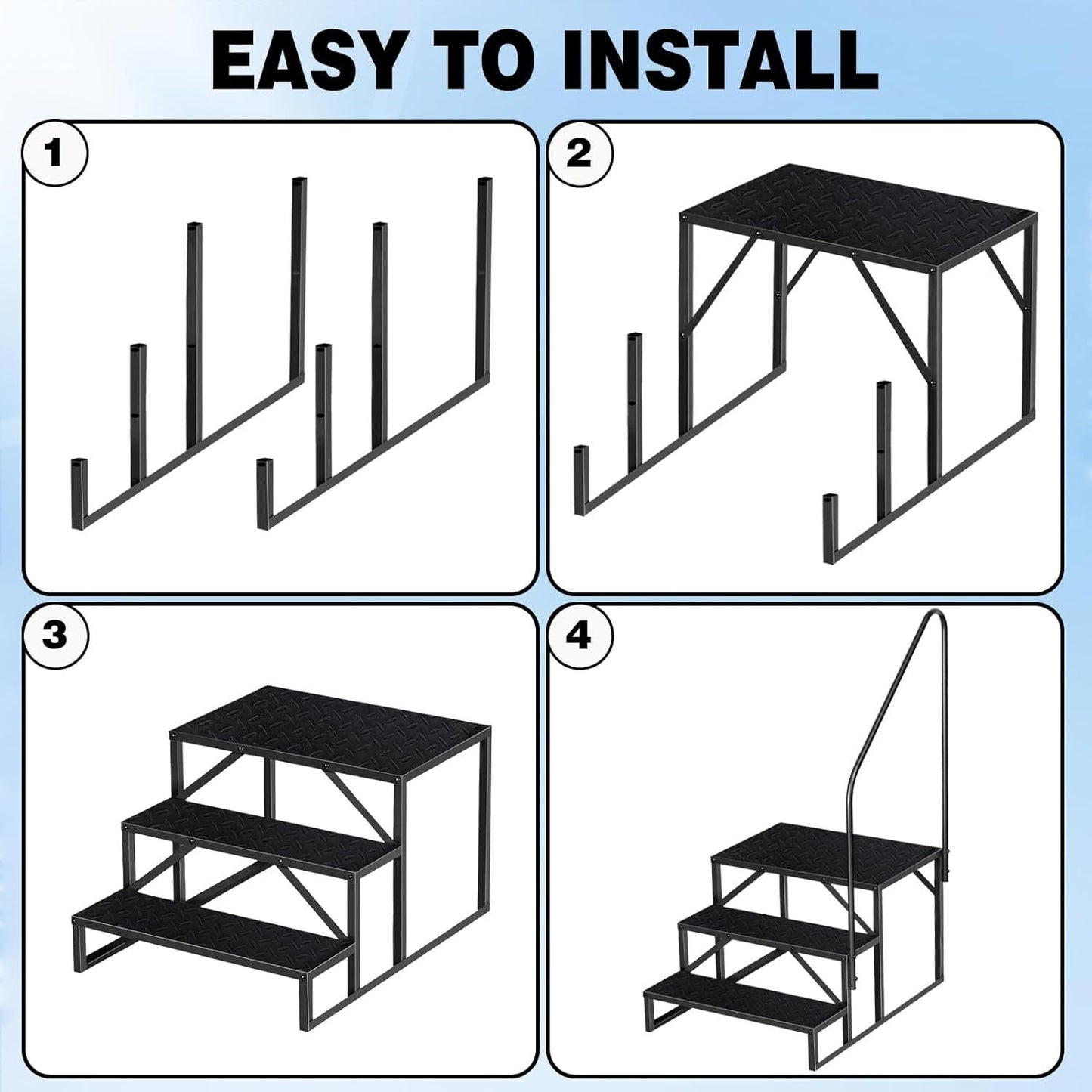 EASY TO INSTALL

1

2

3

4