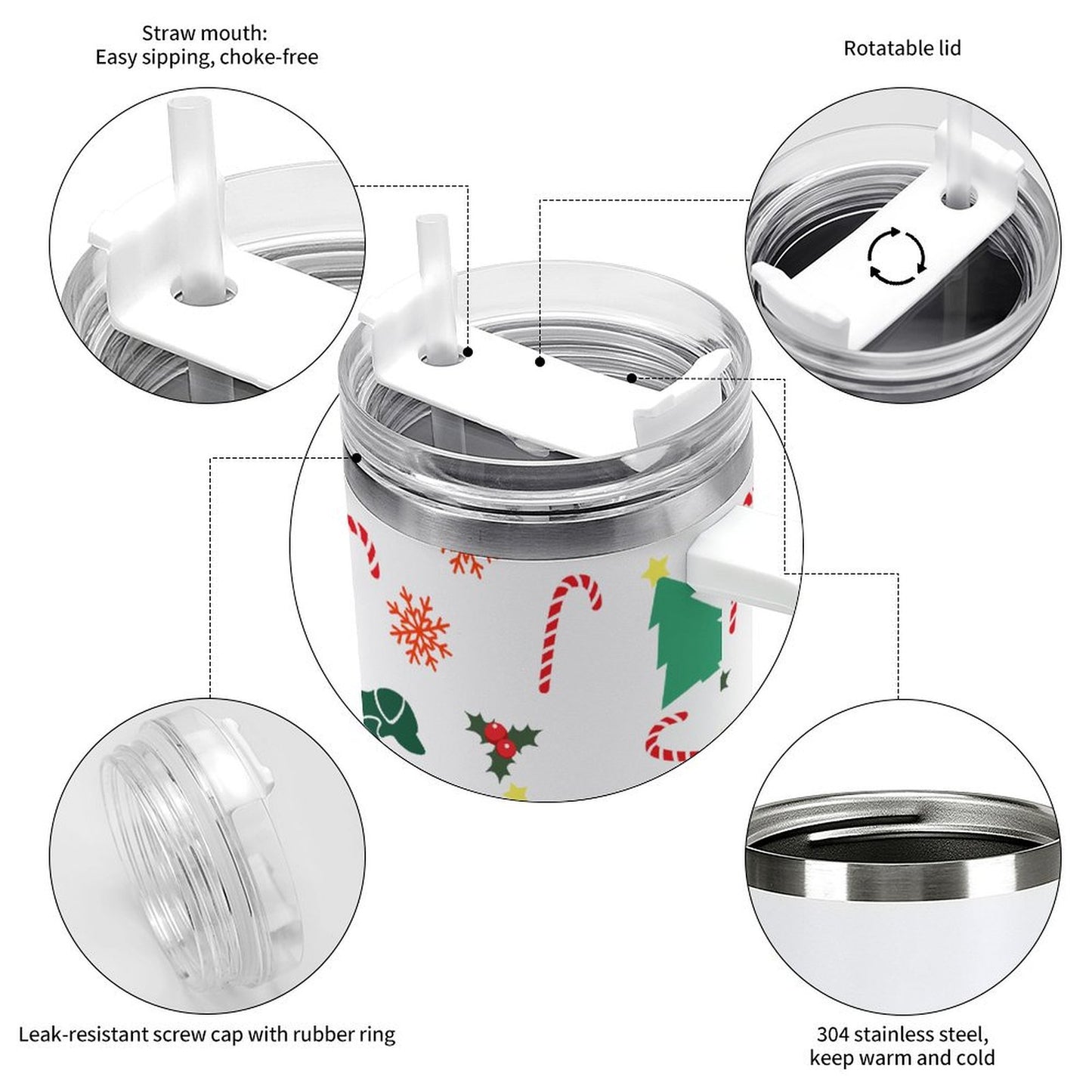 Straw mouth:
Easy sipping, choke-free

Rotatable lid

Leak-resistant screw cap with rubber ring

304 stainless steel,
keep warm and cold