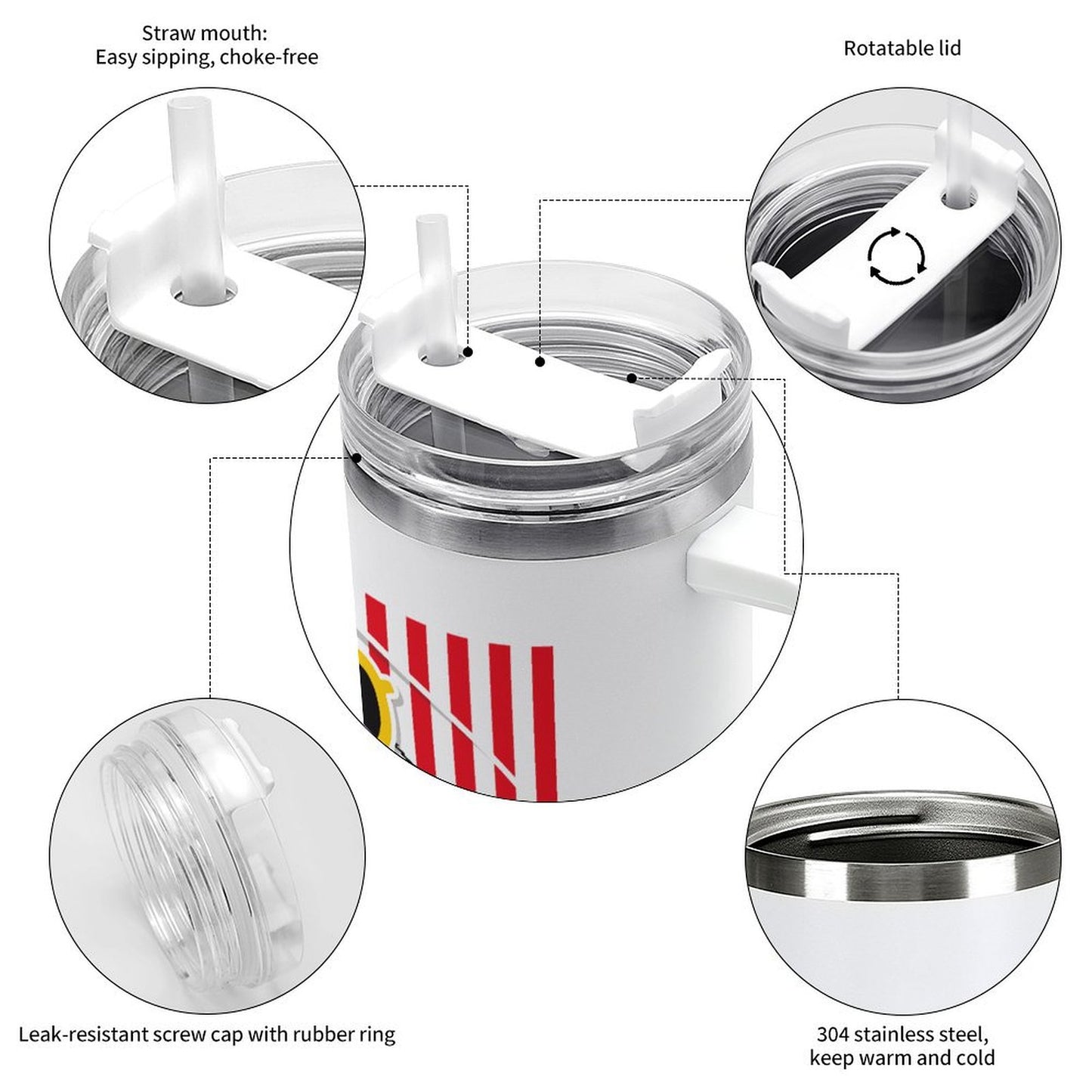 Straw mouth:
Easy sipping, choke-free

Rotatable lid

Leak-resistant screw cap with rubber ring

304 stainless steel,
keep warm and cold