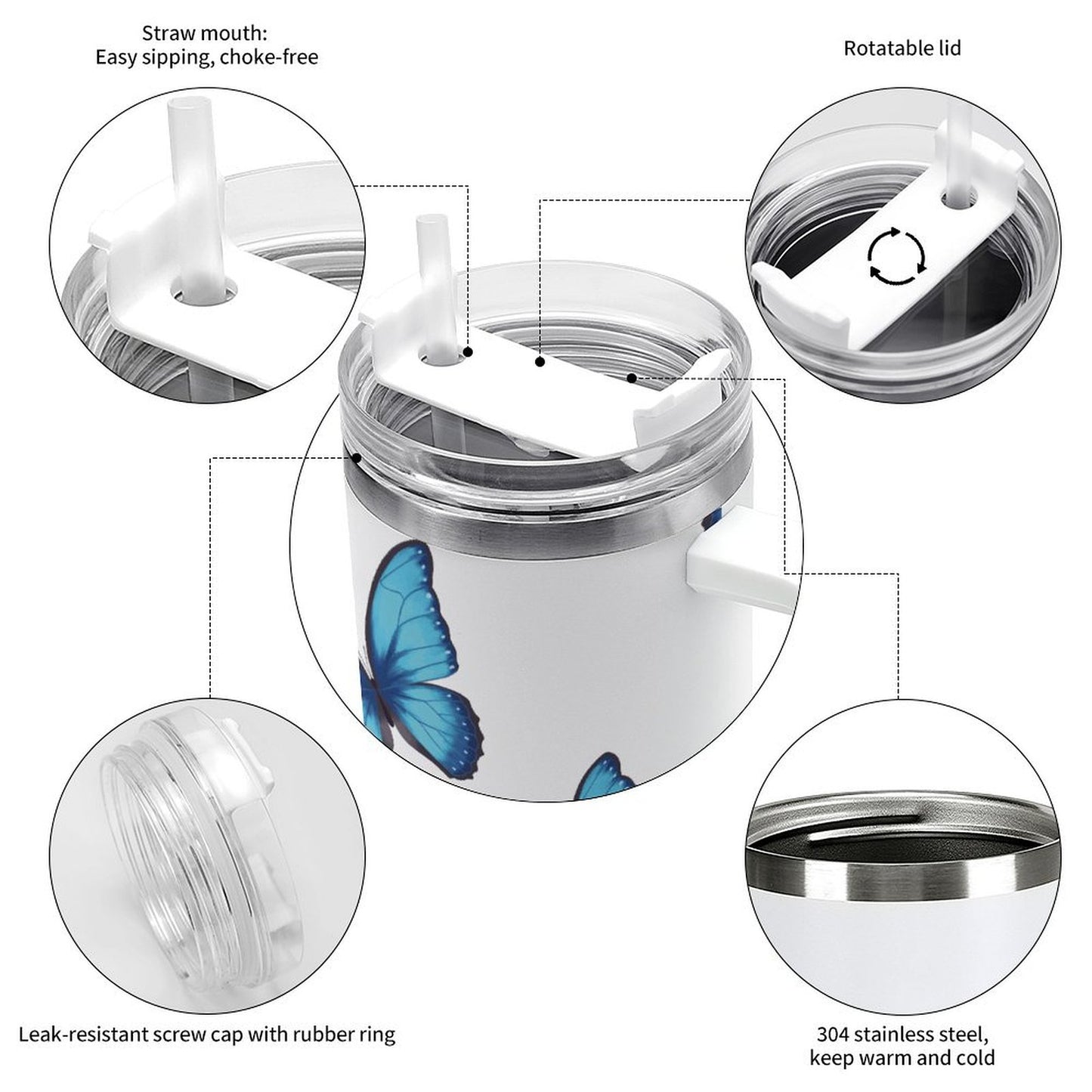 Straw mouth:
Easy sipping, choke-free

Rotatable lid

Leak-resistant screw cap with rubber ring

304 stainless steel,
keep warm and cold