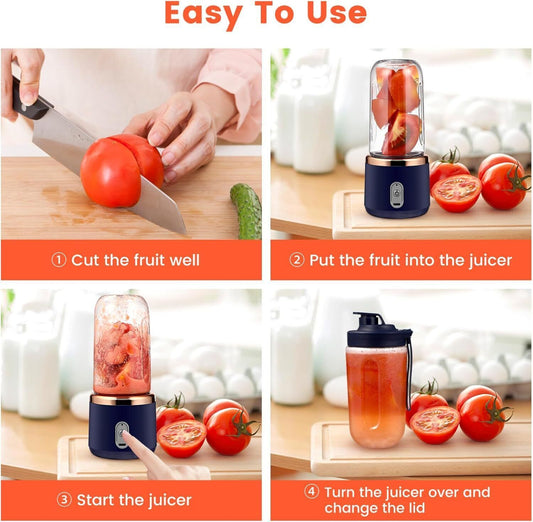 Easy To Use

① Cut the fruit well

② Put the fruit into the juicer

③ Start the juicer

④ Turn the juicer over and change the lid