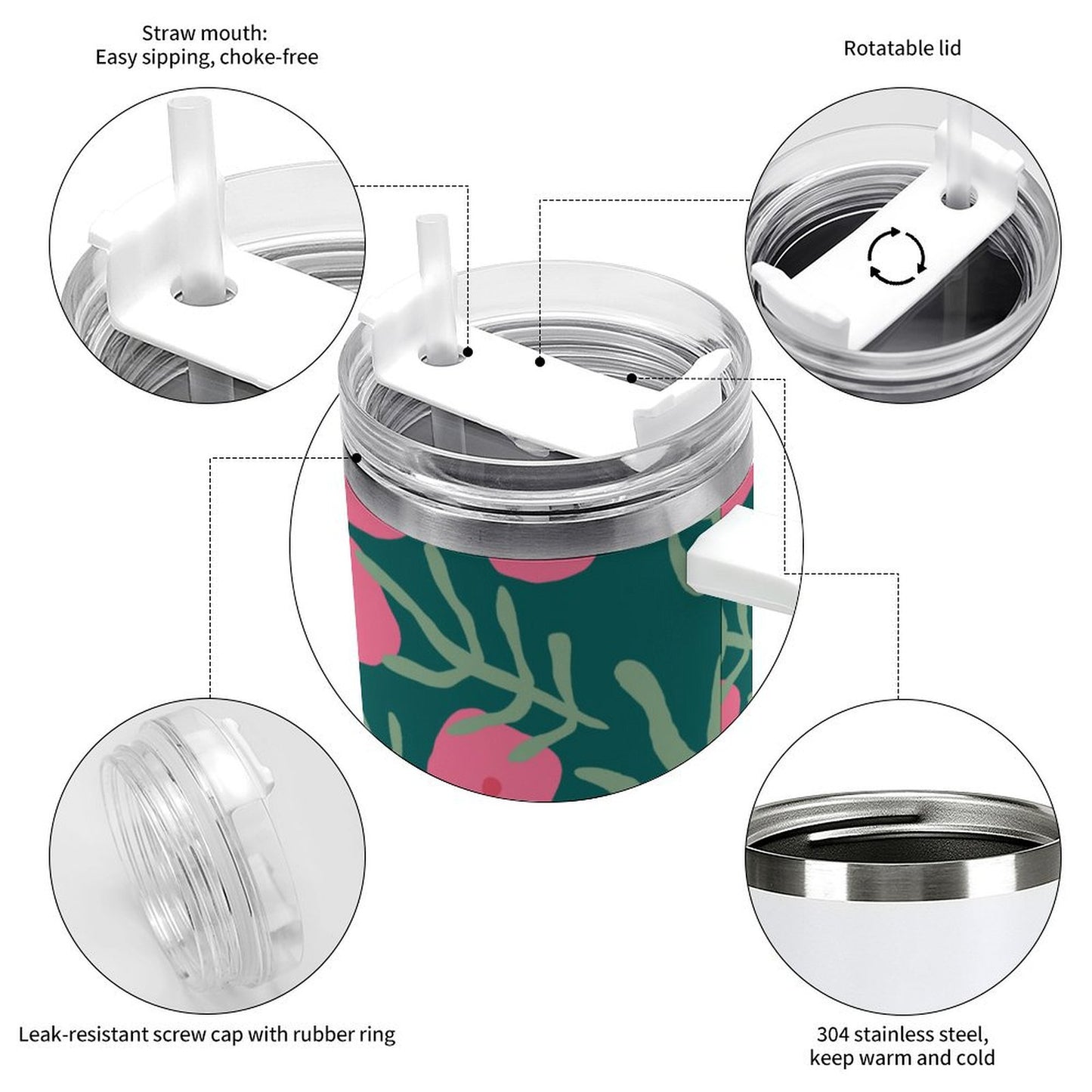 Straw mouth:
Easy sipping, choke-free

Rotatable lid

Leak-resistant screw cap with rubber ring

304 stainless steel,
keep warm and cold