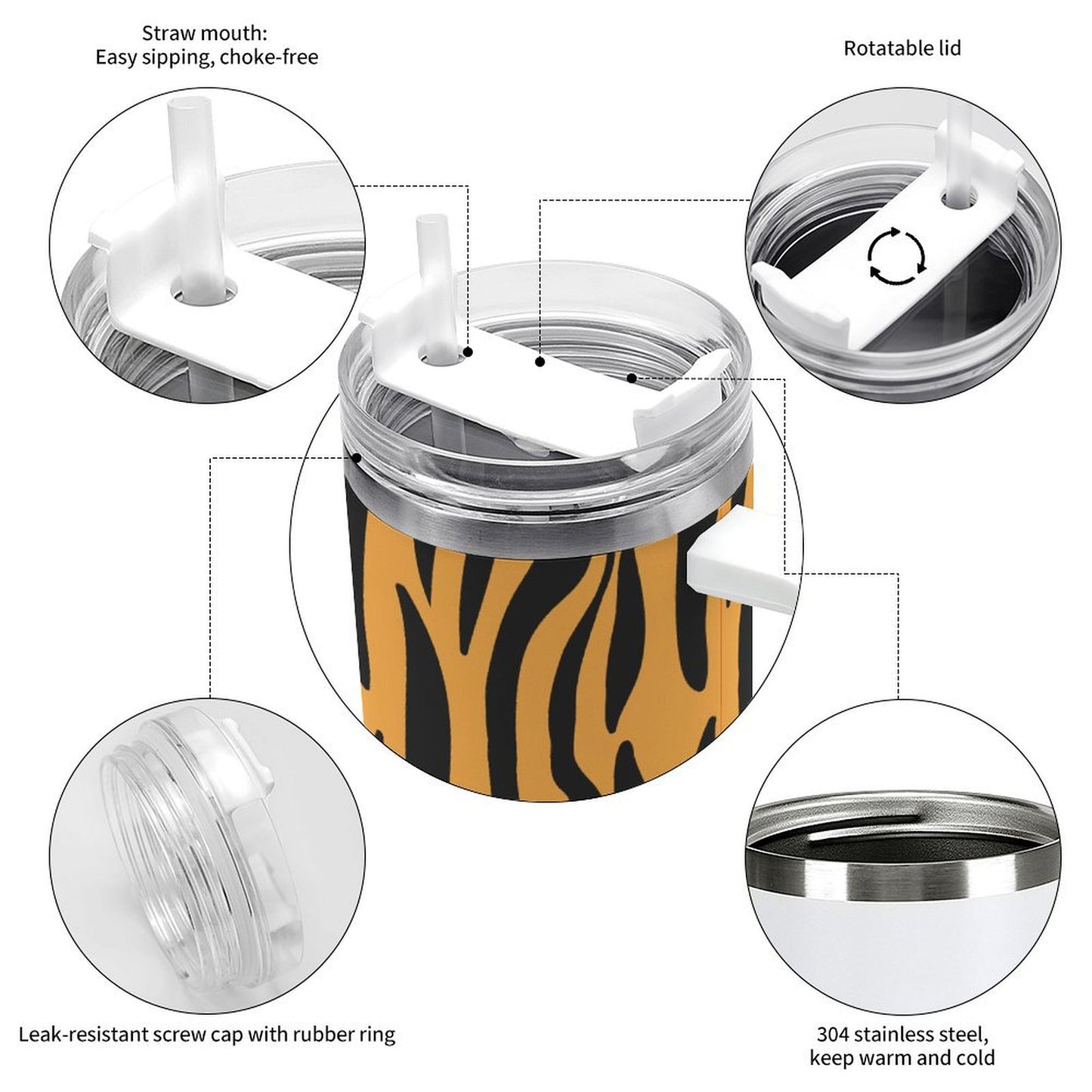 Straw mouth:
Easy sipping, choke-free

Rotatable lid

Leak-resistant screw cap with rubber ring

304 stainless steel,
keep warm and cold