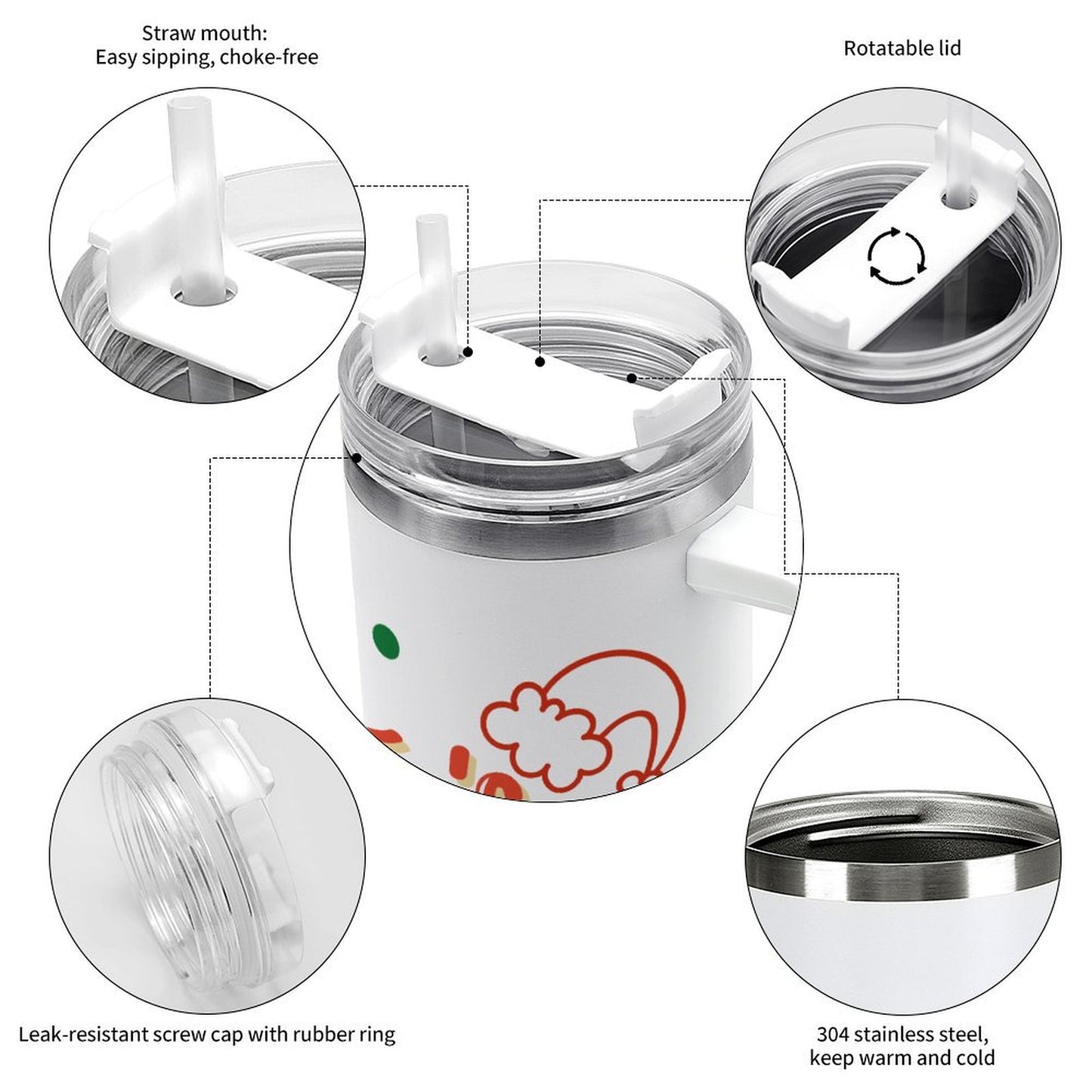 Straw mouth:
Easy sipping, choke-free

Rotatable lid

Leak-resistant screw cap with rubber ring

304 stainless steel,
keep warm and cold