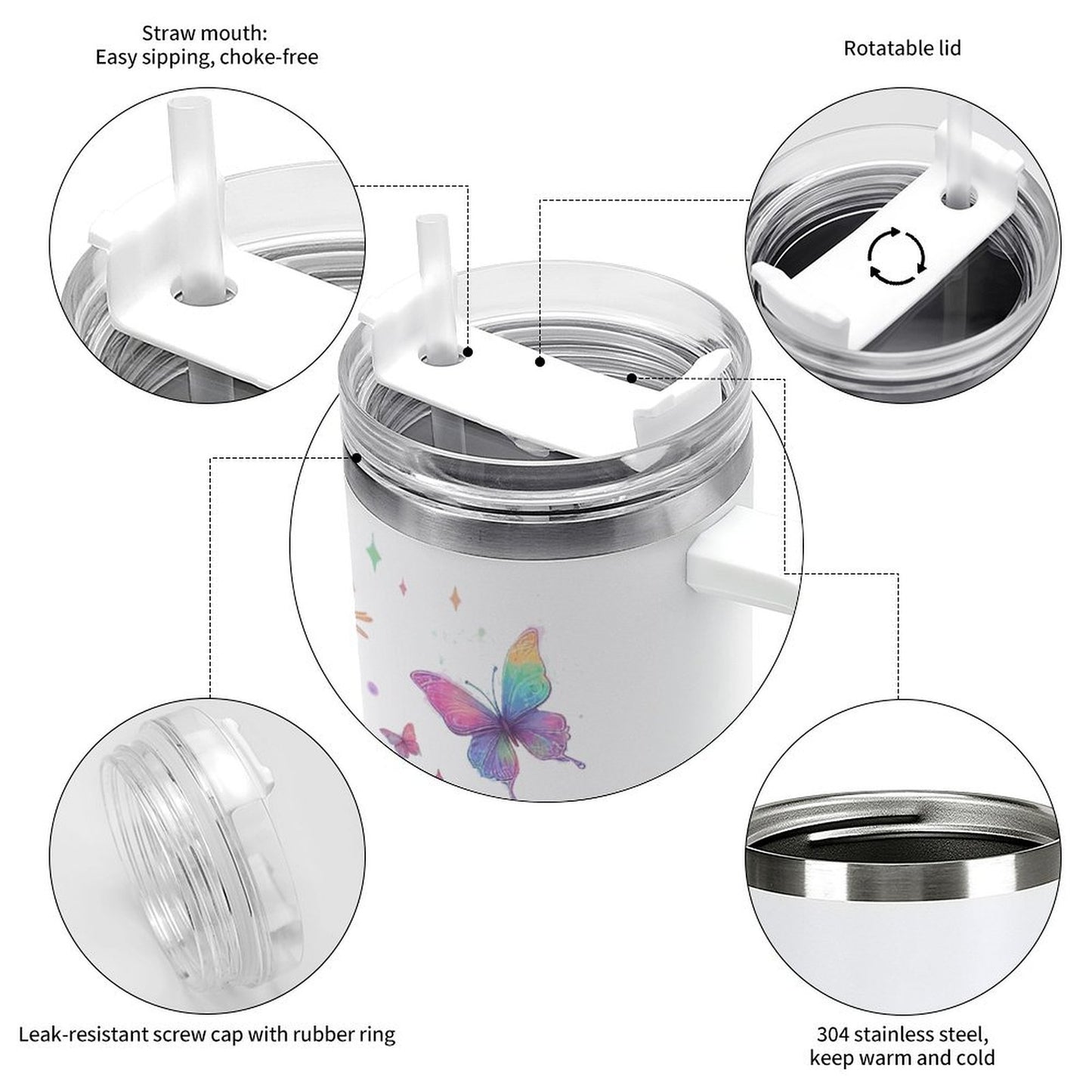 Straw mouth:
Easy sipping, choke-free

Rotatable lid

Leak-resistant screw cap with rubber ring

304 stainless steel,
keep warm and cold