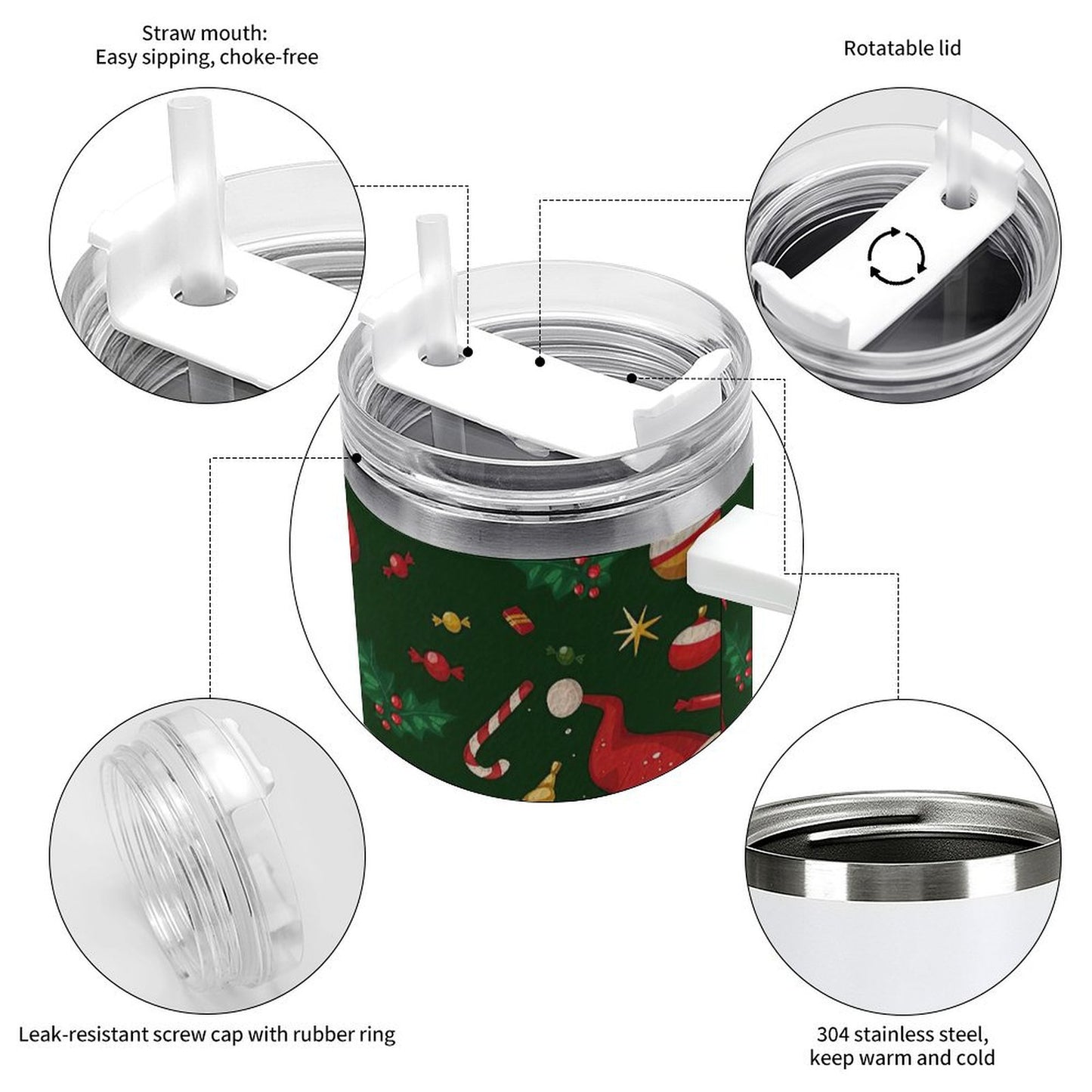 Straw mouth:
Easy sipping, choke-free

Rotatable lid

Leak-resistant screw cap with rubber ring

304 stainless steel,
keep warm and cold