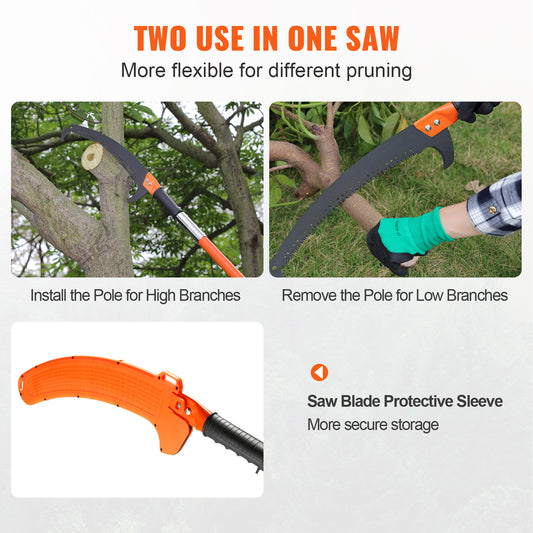 TWO USE IN ONE SAW
More flexible for different pruning

Install the Pole for High Branches

Remove the Pole for Low Branches

Saw Blade Protective Sleeve
More secure storage