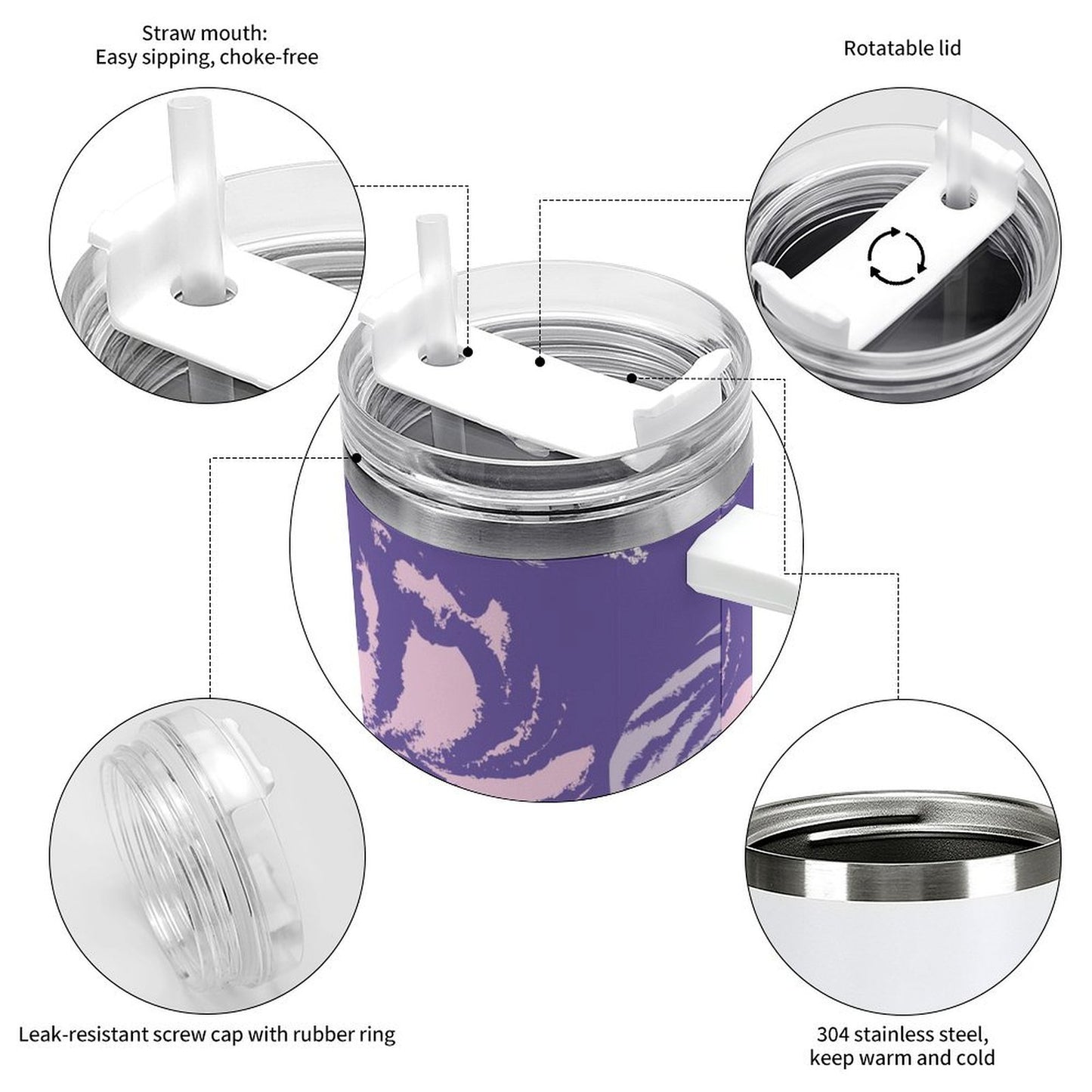 Straw mouth:
Easy sipping, choke-free

Rotatable lid

Leak-resistant screw cap with rubber ring

304 stainless steel,
keep warm and cold