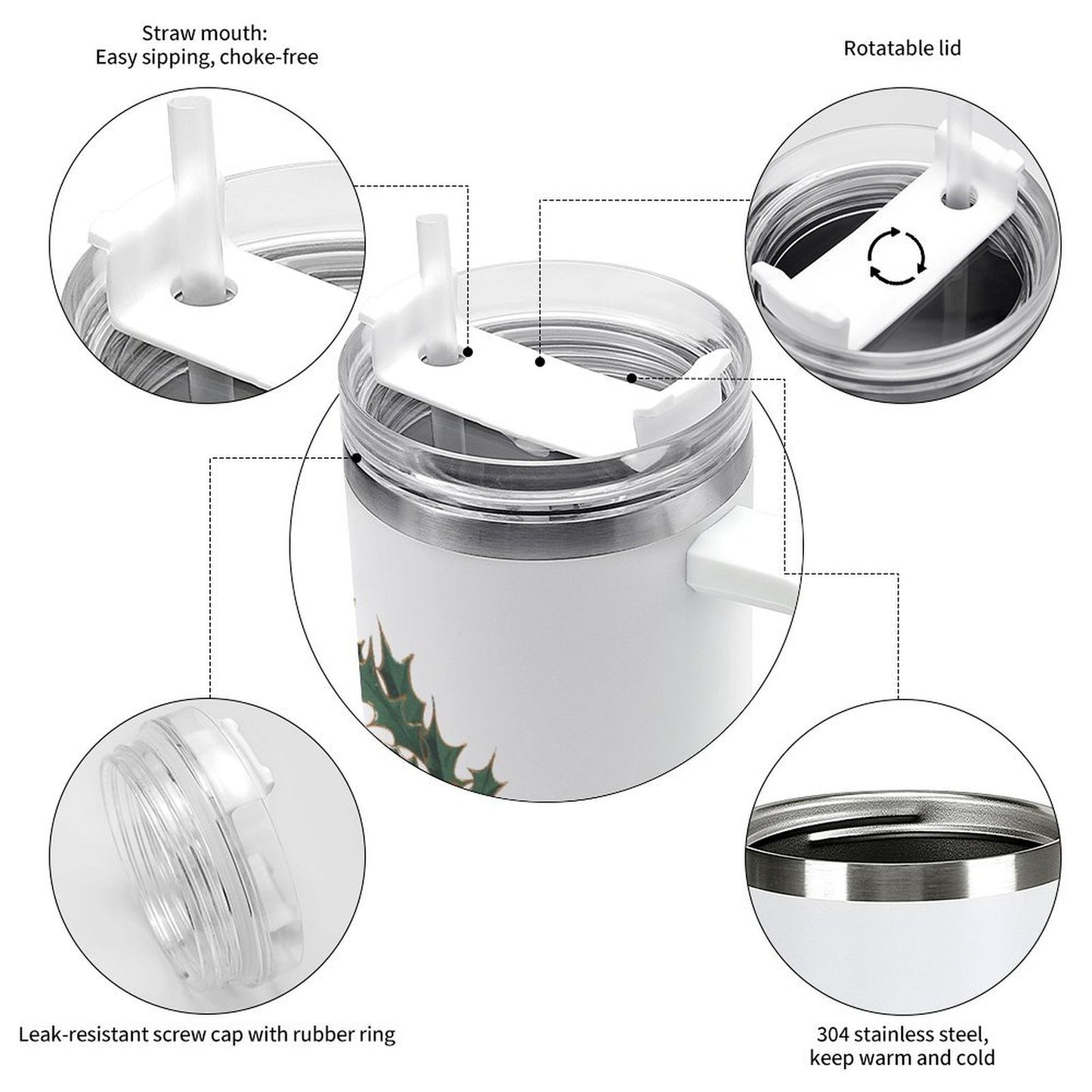 Straw mouth:
Easy sipping, choke-free

Rotatable lid

Leak-resistant screw cap with rubber ring

304 stainless steel,
keep warm and cold