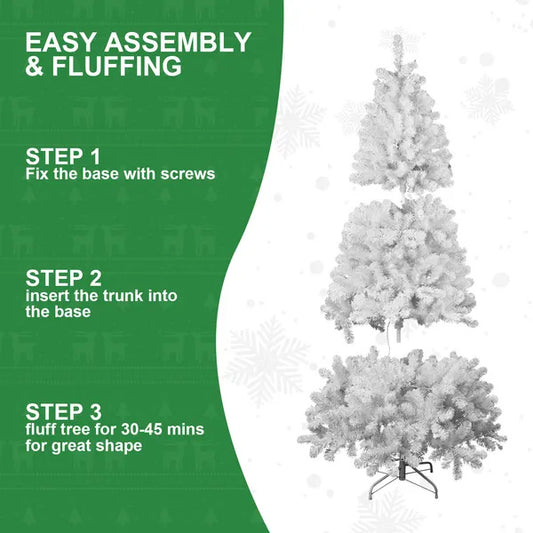 EASY ASSEMBLY & FLUFFING

STEP 1
Fix the base with screws

STEP 2
insert the trunk into the base

STEP 3
fluff tree for 30-45 mins for great shape