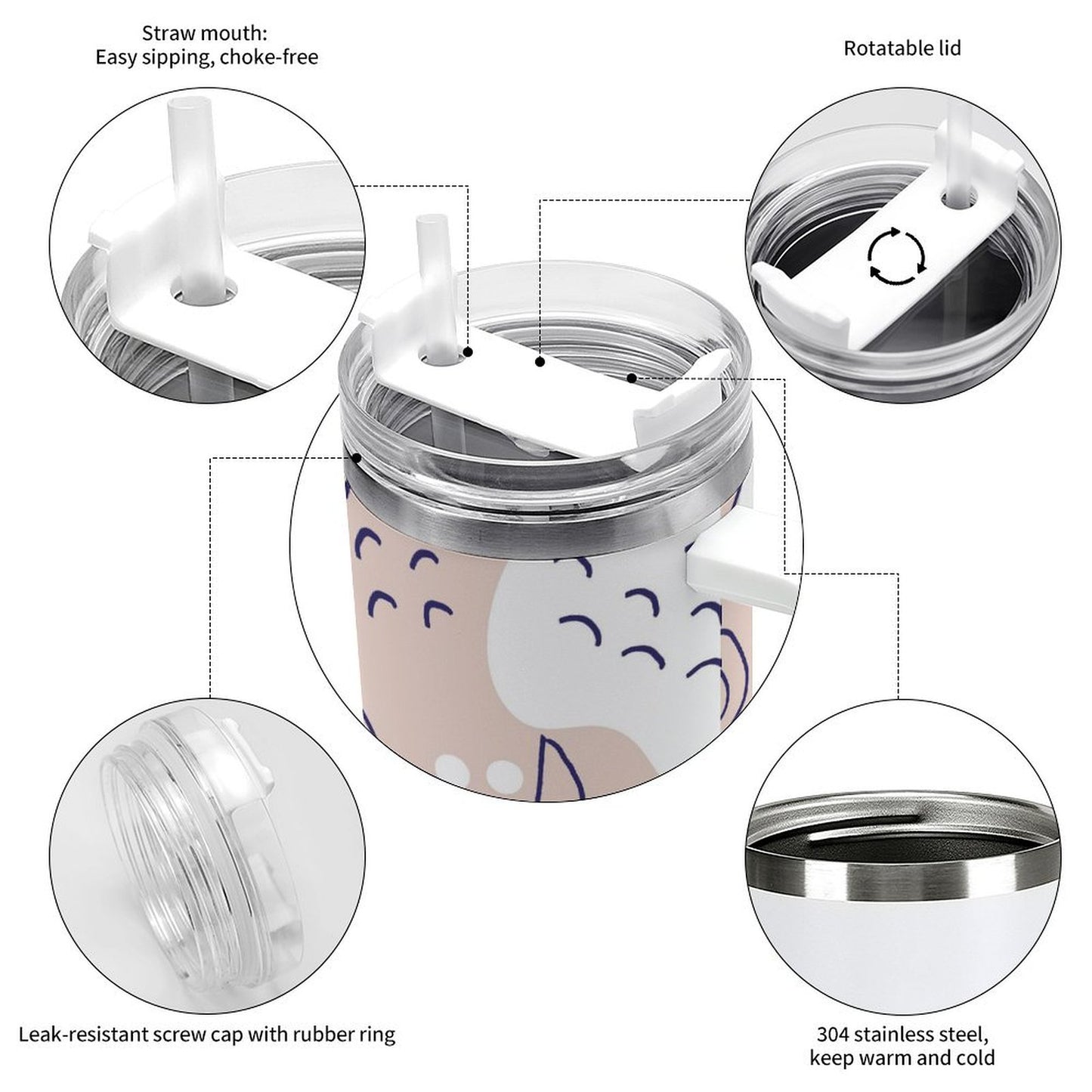 Straw mouth:
Easy sipping, choke-free

Rotatable lid

Leak-resistant screw cap with rubber ring

304 stainless steel,
keep warm and cold