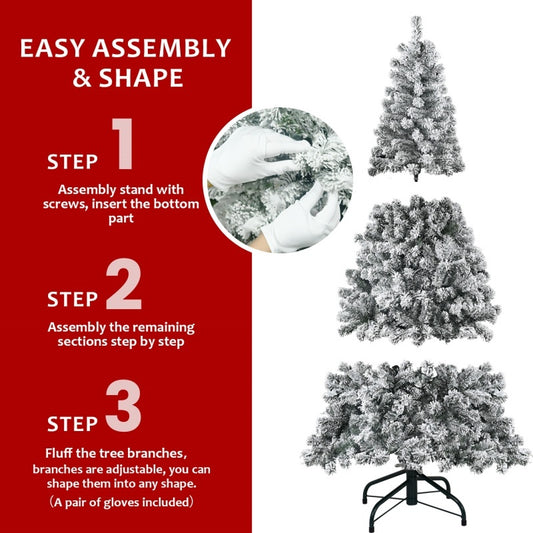 EASY ASSEMBLY & SHAPE

STEP 1

Assembly stand with screws, insert the bottom part

STEP 2

Assembly the remaining sections step by step

STEP 3

Fluff the tree branches, branches are adjustable, you can shape them into any shape.

（A pair of gloves included）