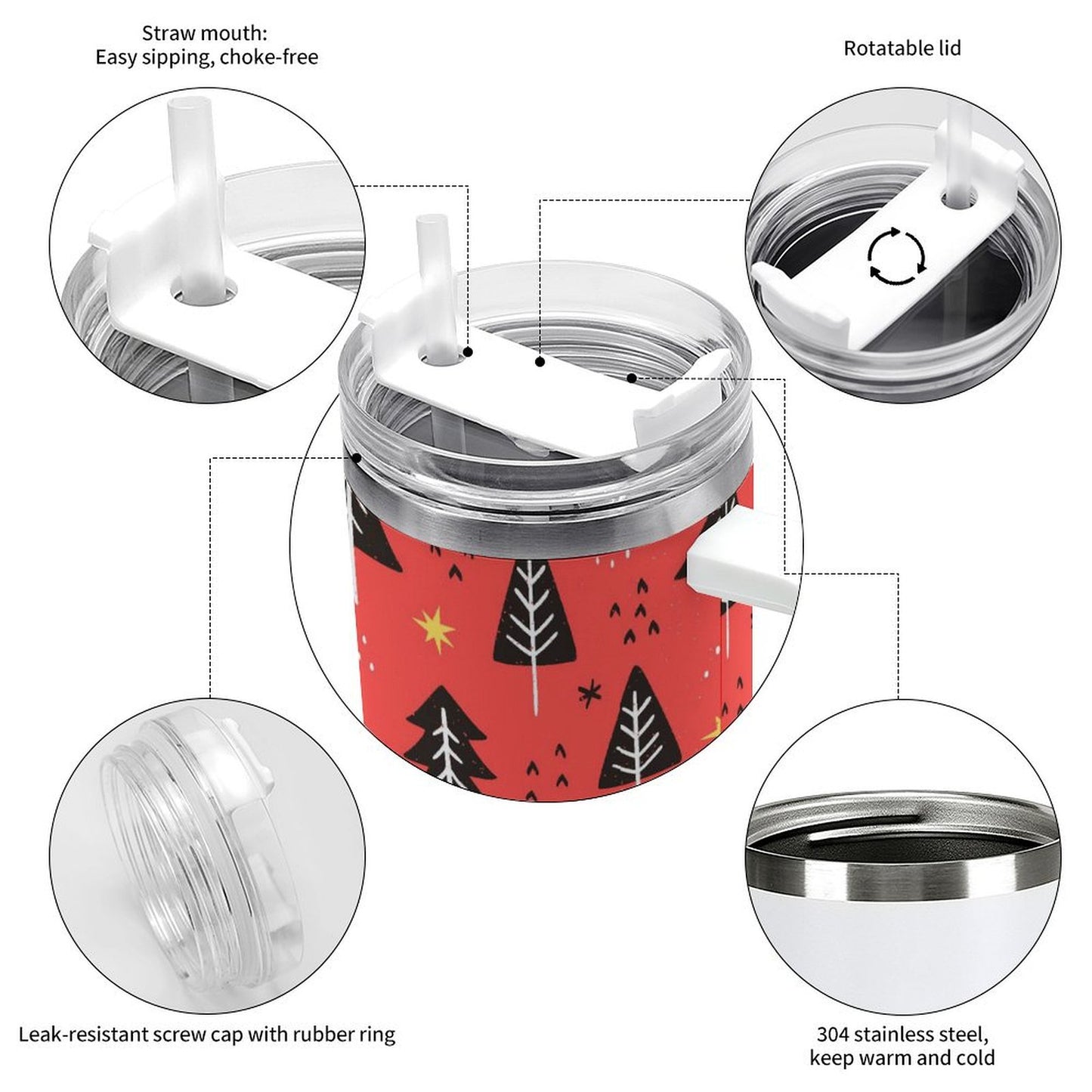 Straw mouth:
Easy sipping, choke-free

Rotatable lid

Leak-resistant screw cap with rubber ring

304 stainless steel,
keep warm and cold