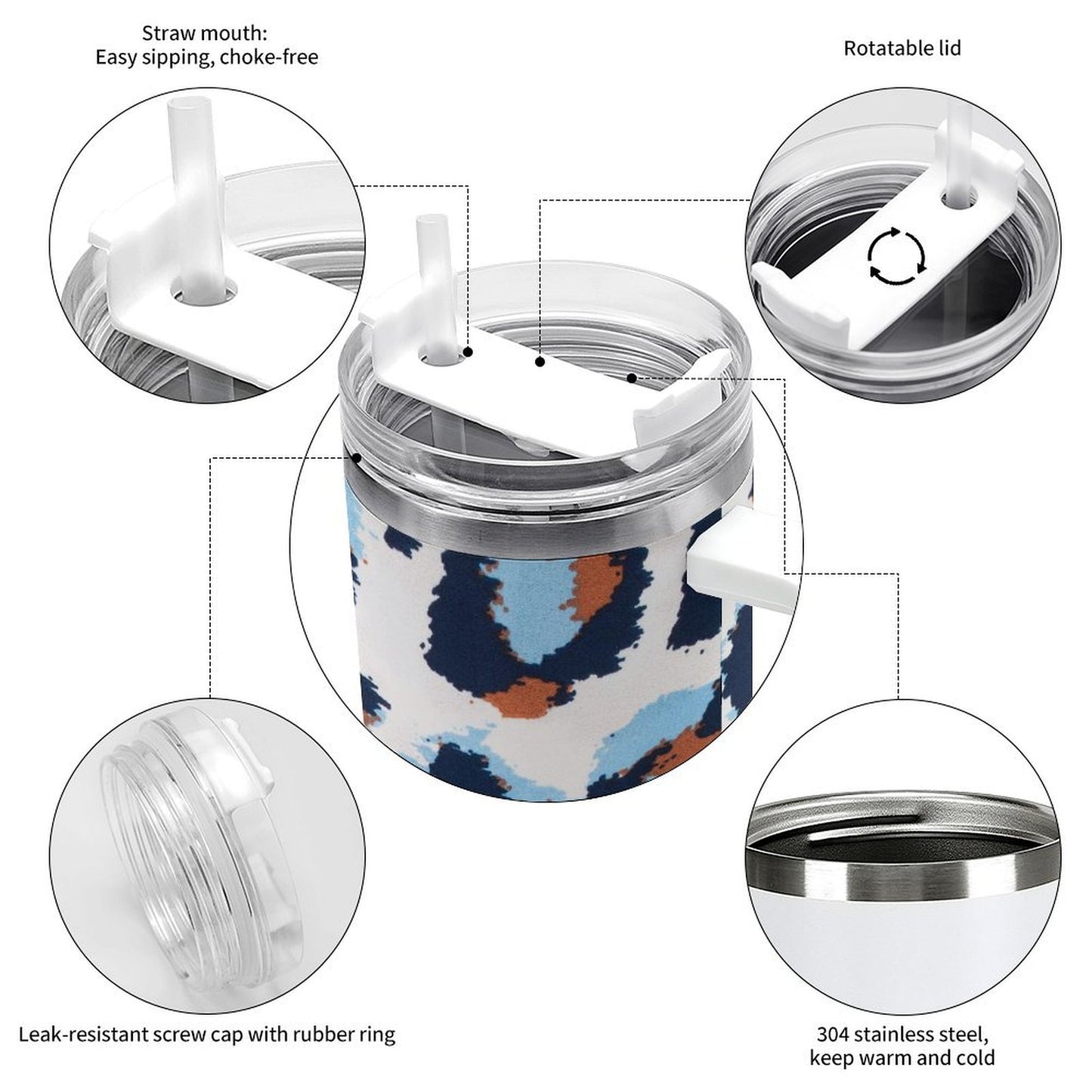 Straw mouth:
Easy sipping, choke-free

Rotatable lid

Leak-resistant screw cap with rubber ring

304 stainless steel,
keep warm and cold