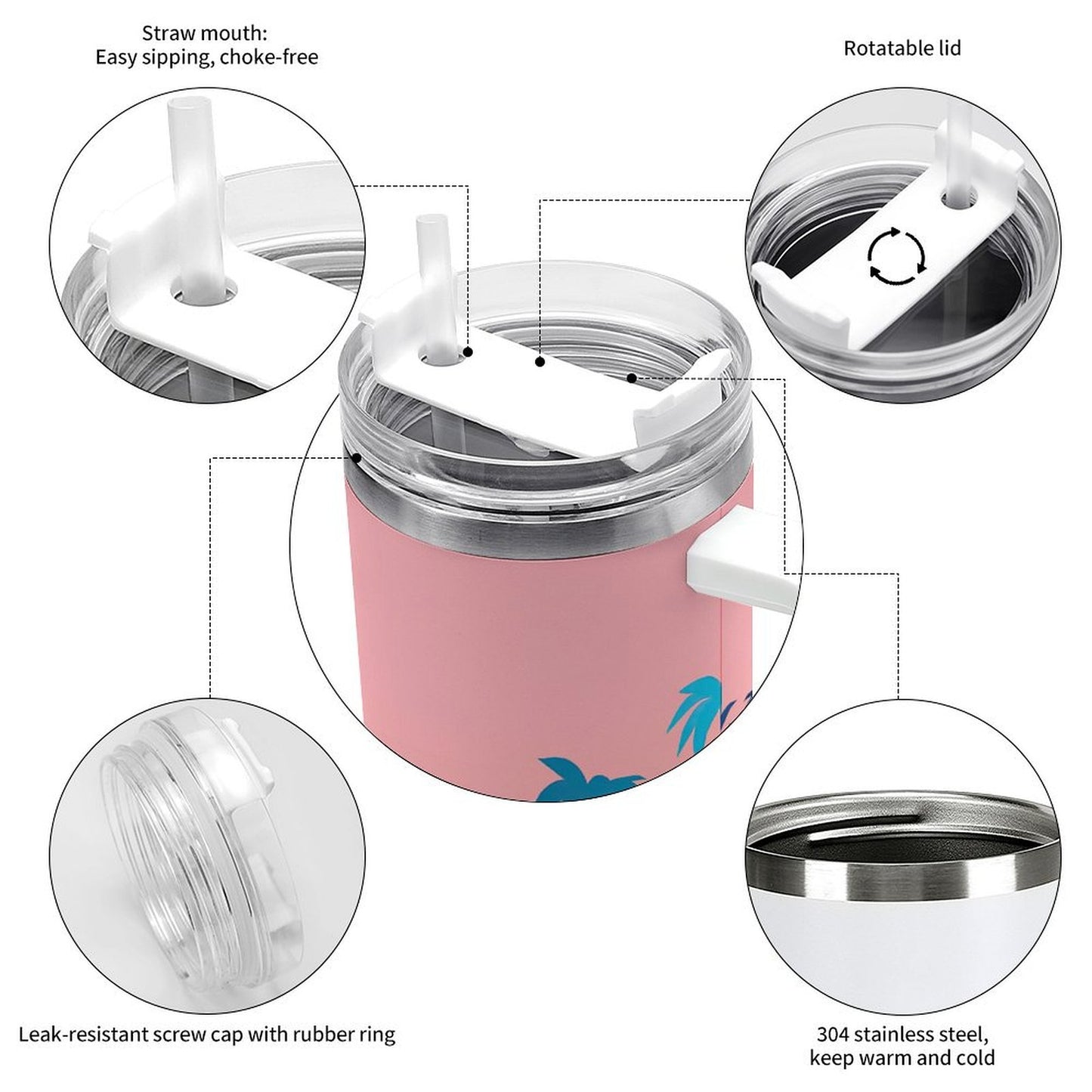 Straw mouth:
Easy sipping, choke-free

Rotatable lid

Leak-resistant screw cap with rubber ring

304 stainless steel,
keep warm and cold