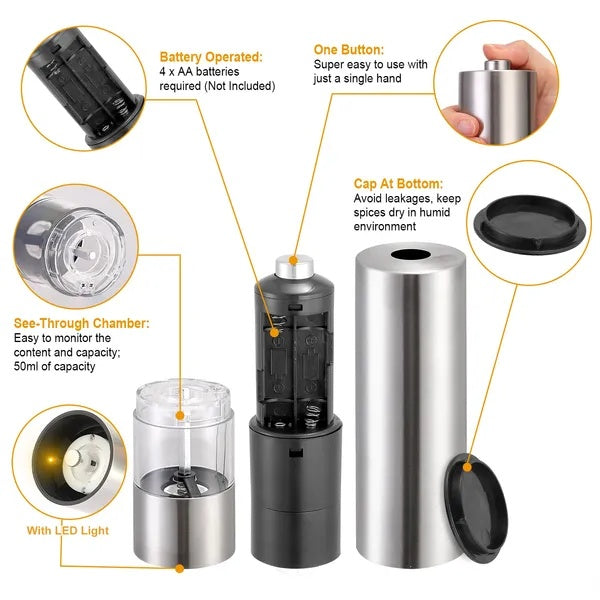 Battery Operated:
4 x AA batteries required (Not Included)

One Button:
Super easy to use with just a single hand

Cap At Bottom:
Avoid leakages, keep spices dry in humid environment

See-Through Chamber:
Easy to monitor the content and capacity; 50ml of capacity

With LED Light