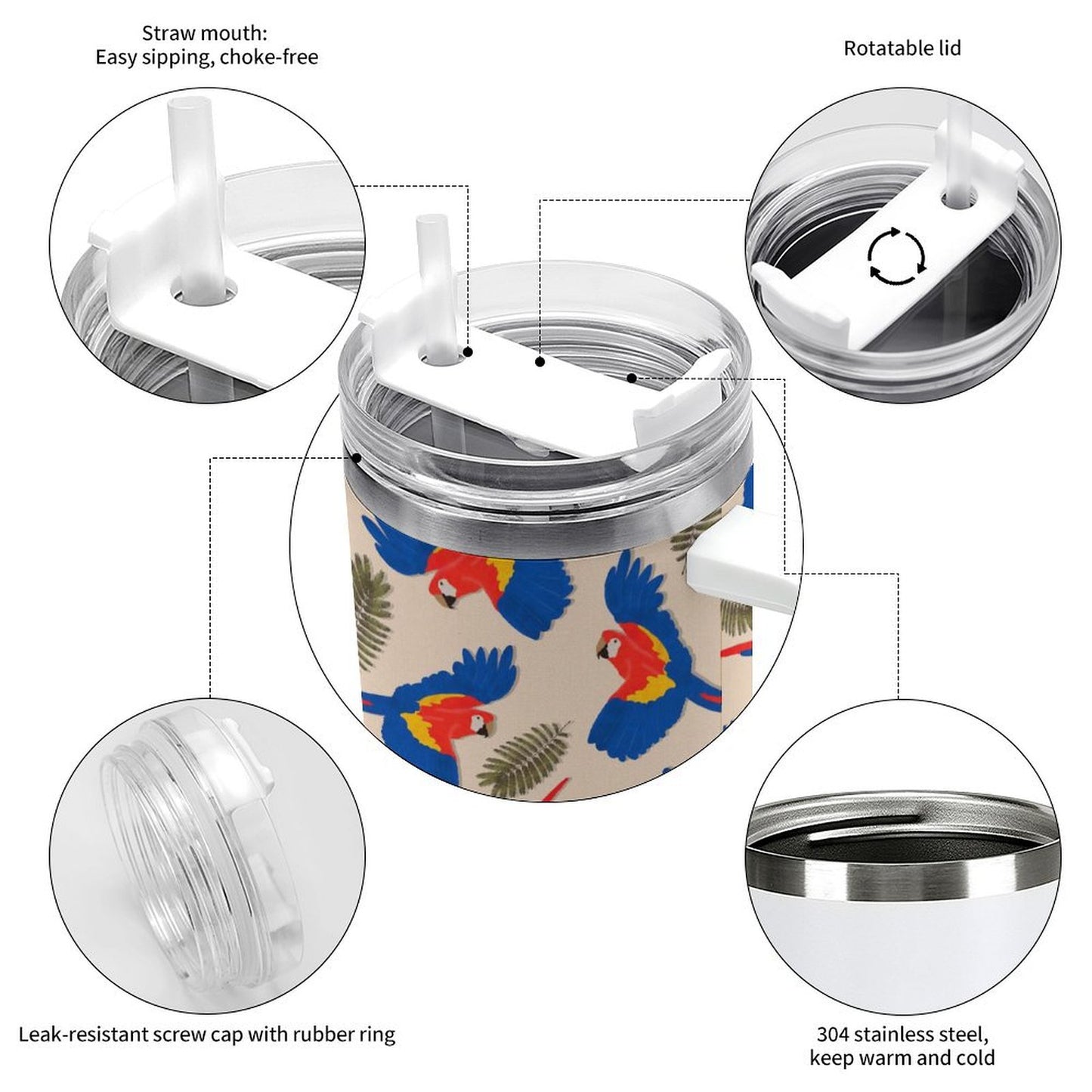 Straw mouth:
Easy sipping, choke-free

Rotatable lid

Leak-resistant screw cap with rubber ring

304 stainless steel,
keep warm and cold