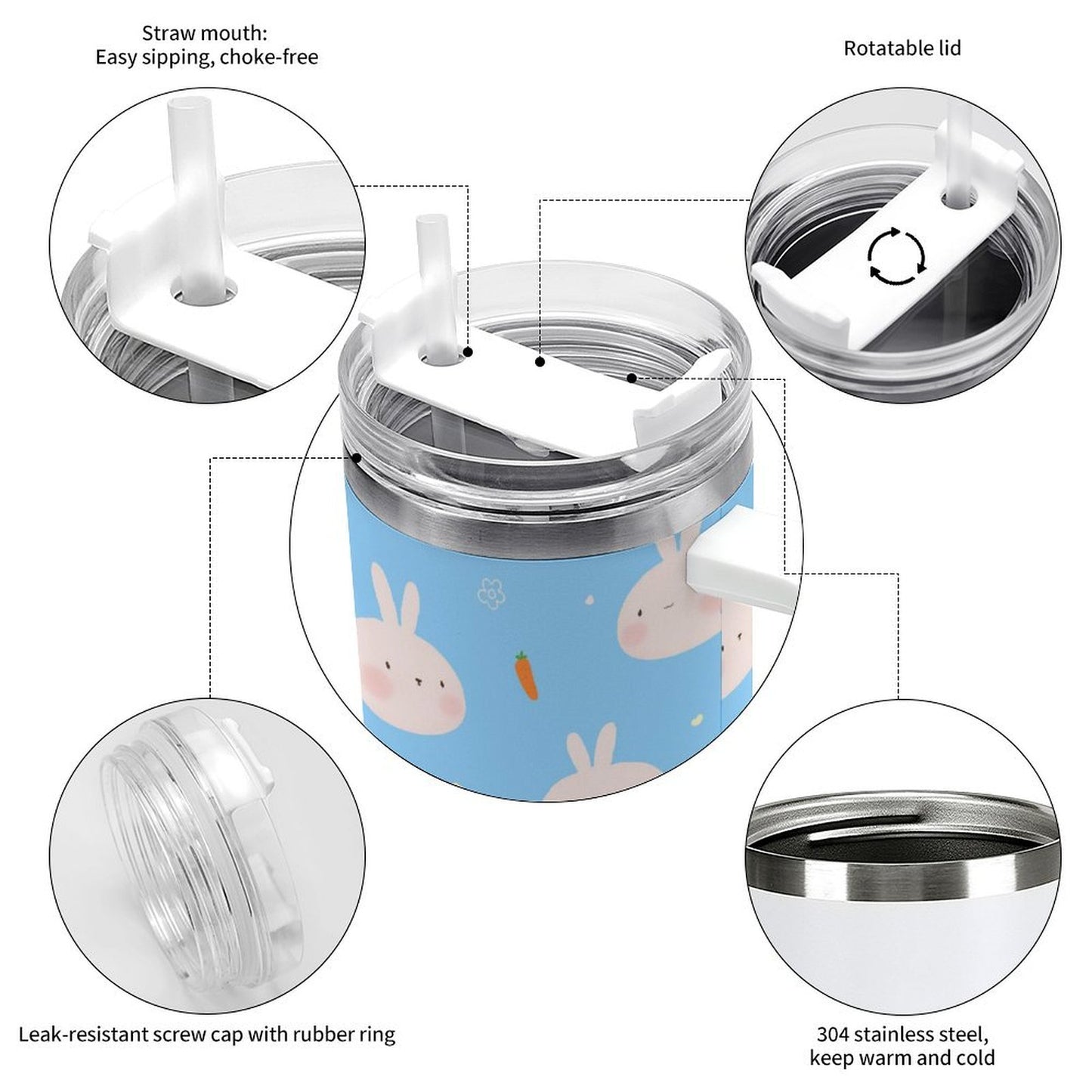 Straw mouth:
Easy sipping, choke-free

Rotatable lid

Leak-resistant screw cap with rubber ring

304 stainless steel,
keep warm and cold