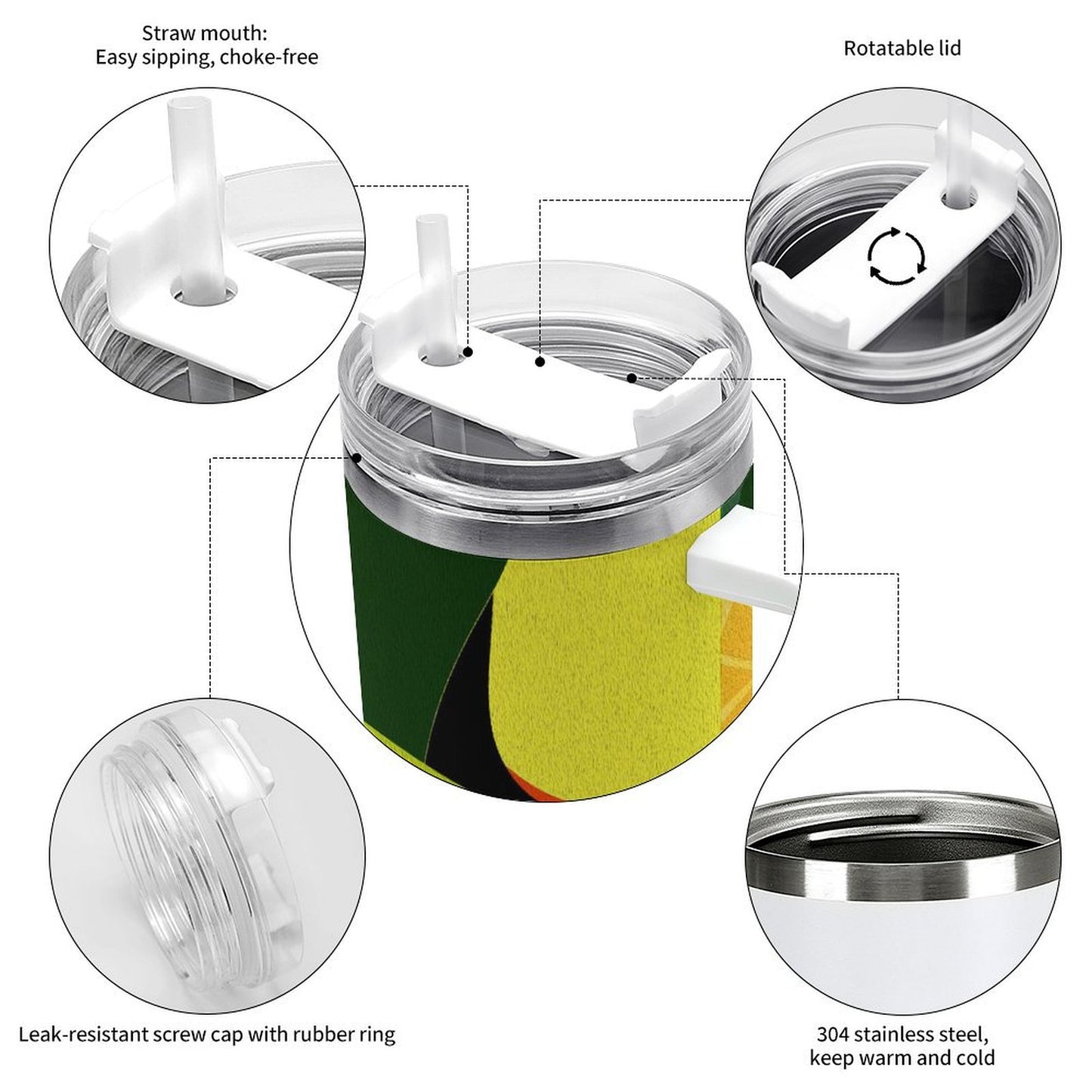 Straw mouth:
Easy sipping, choke-free

Rotatable lid

Leak-resistant screw cap with rubber ring

304 stainless steel,
keep warm and cold