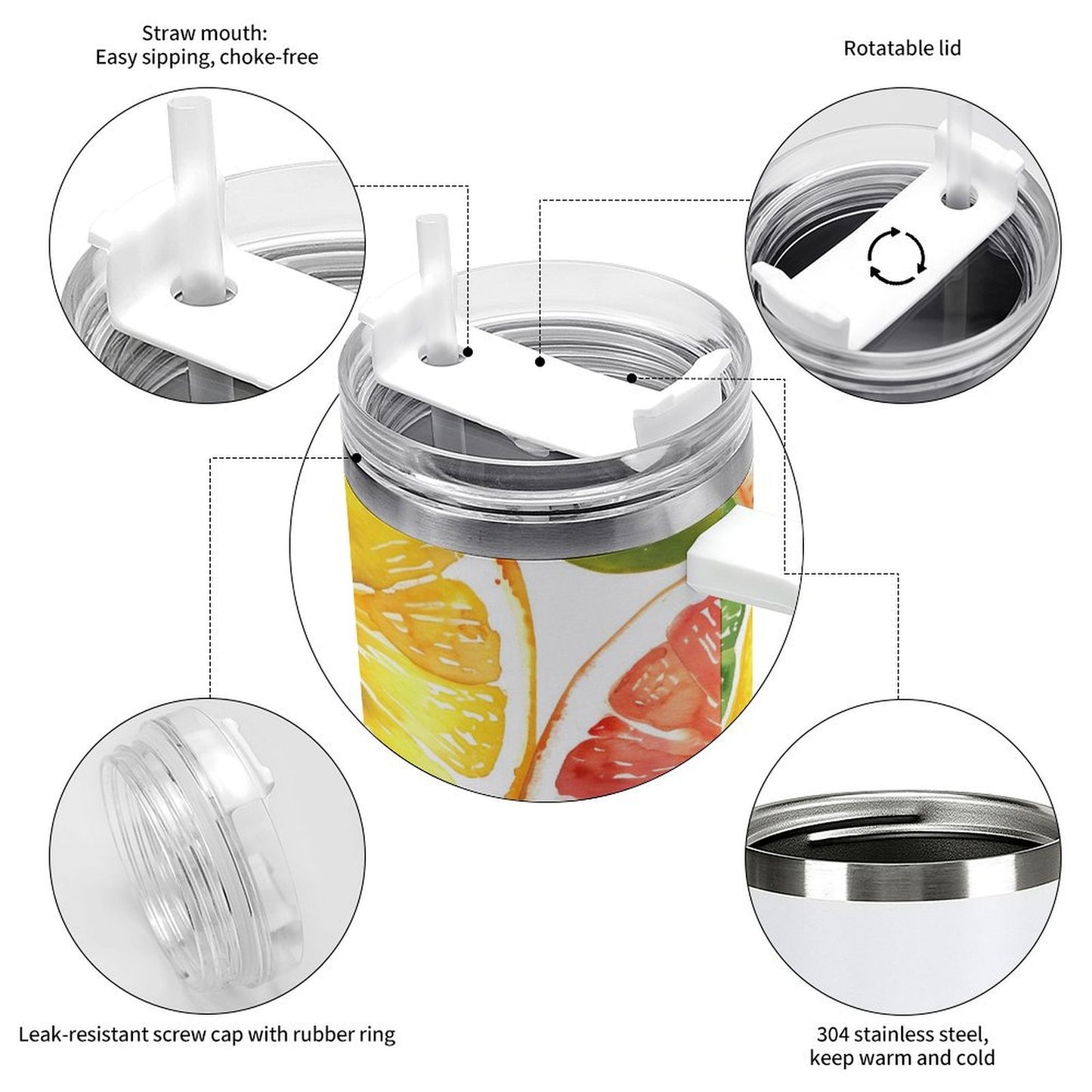 Straw mouth:
Easy sipping, choke-free

Rotatable lid

Leak-resistant screw cap with rubber ring

304 stainless steel,
keep warm and cold