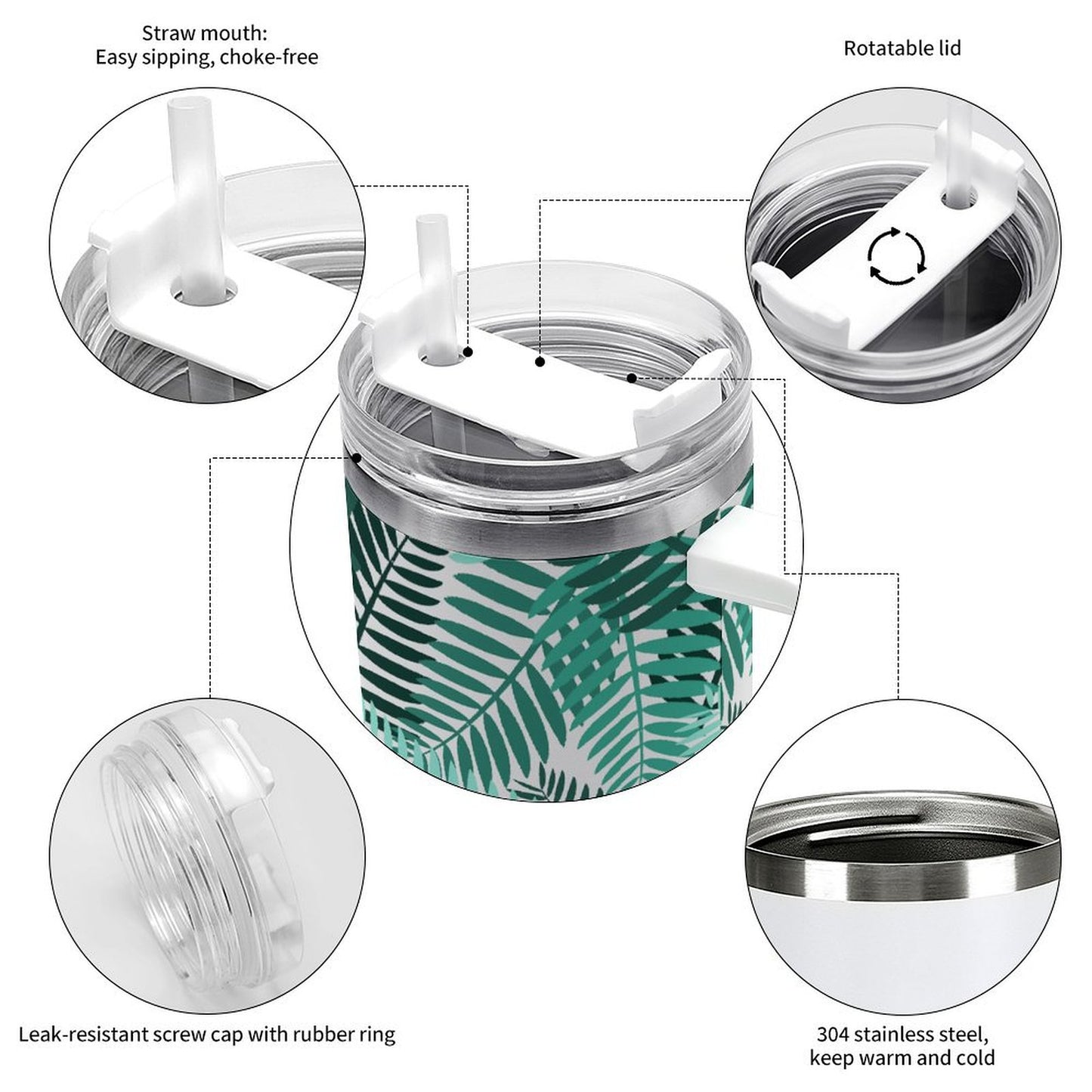 Straw mouth:
Easy sipping, choke-free

Rotatable lid

Leak-resistant screw cap with rubber ring

304 stainless steel,
keep warm and cold