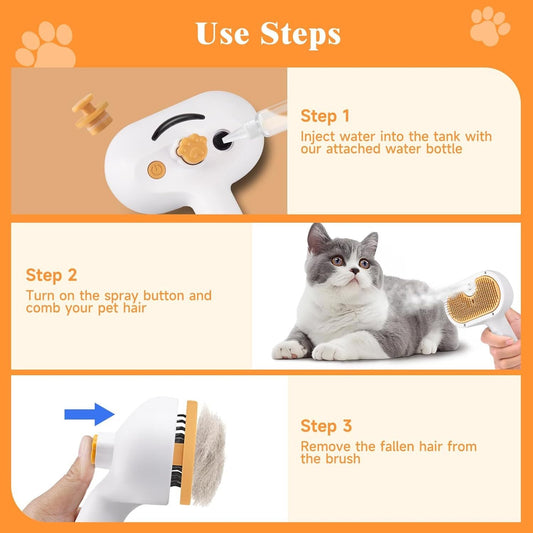 Use Steps

Step 1
Inject water into the tank with our attached water bottle

Step 2
Turn on the spray button and comb your pet hair

Step 3
Remove the fallen hair from the brush