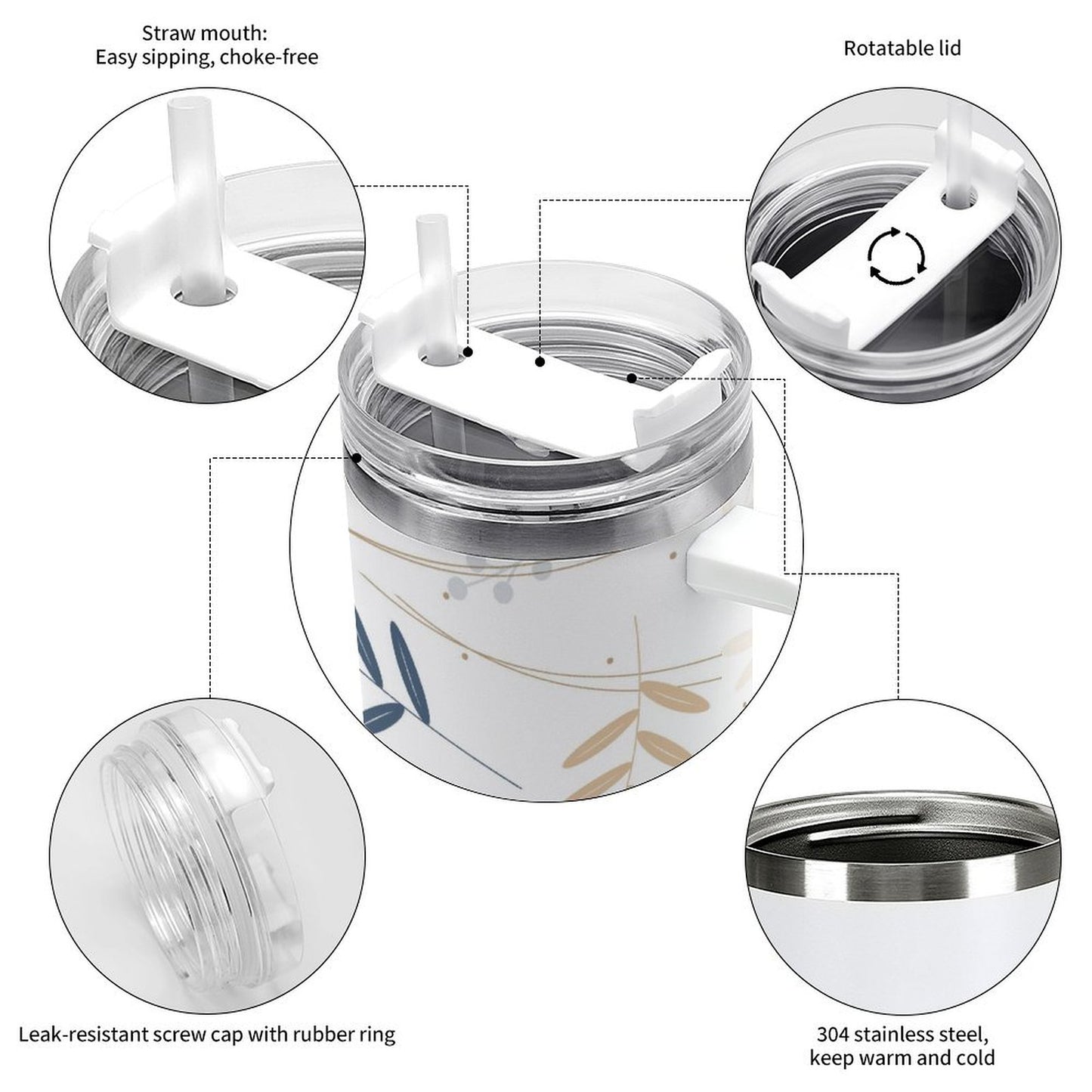 Straw mouth:
Easy sipping, choke-free

Rotatable lid

Leak-resistant screw cap with rubber ring

304 stainless steel,
keep warm and cold