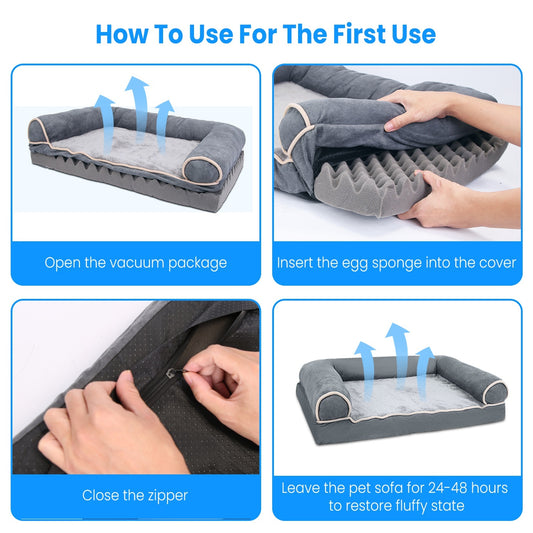 How To Use For The First Use

Open the vacuum package

Insert the egg sponge into the cover

Close the zipper

Leave the pet sofa for 24-48 hours to restore fluffy state