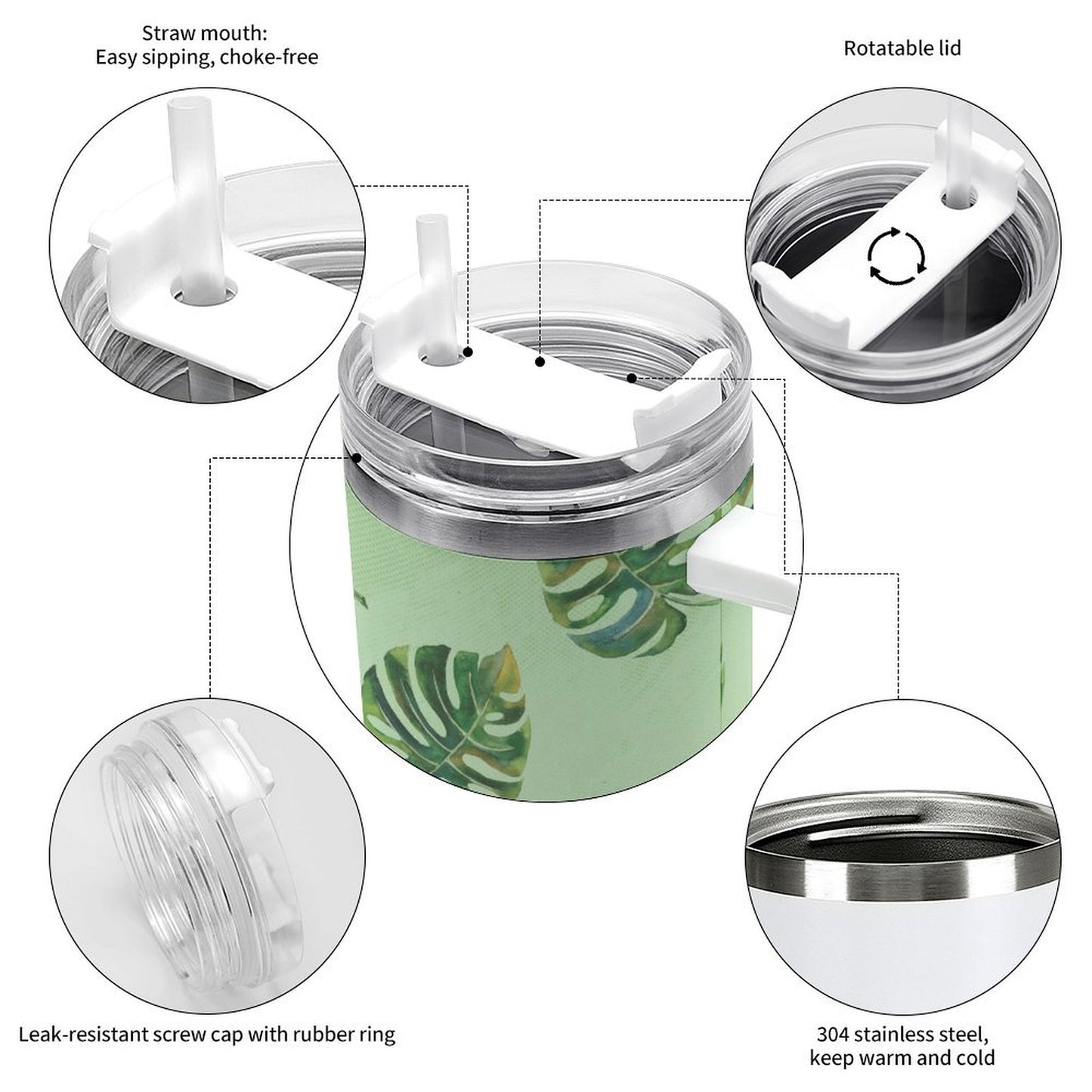 Straw mouth:
Easy sipping, choke-free

Rotatable lid

Leak-resistant screw cap with rubber ring

304 stainless steel,
keep warm and cold