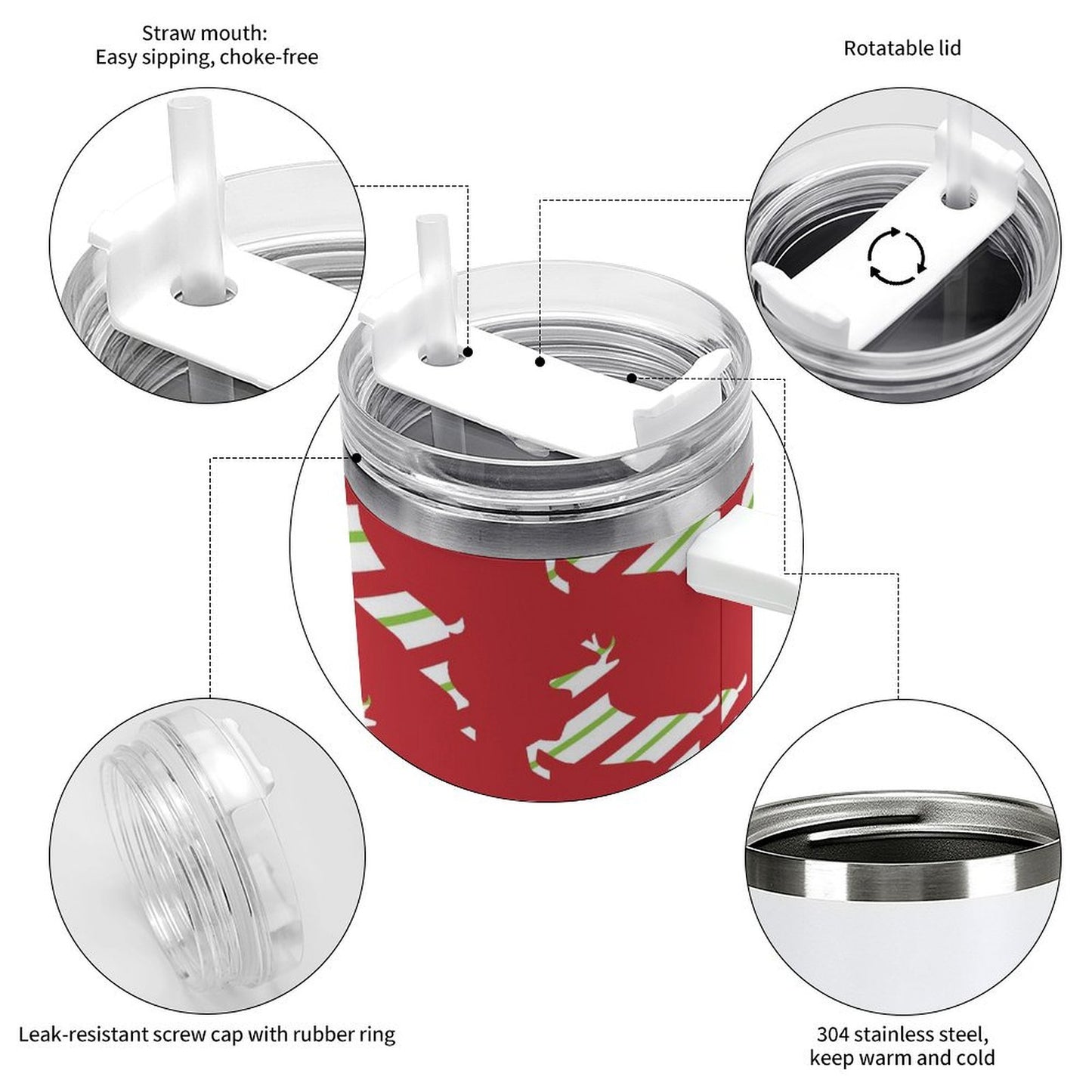 Straw mouth:
Easy sipping, choke-free

Rotatable lid

Leak-resistant screw cap with rubber ring

304 stainless steel,
keep warm and cold