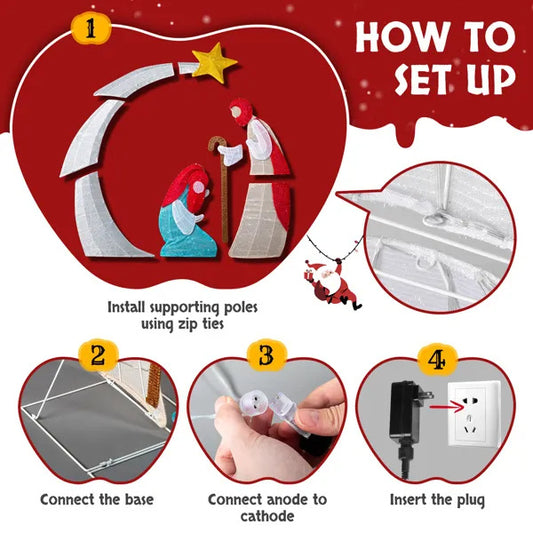 HOW TO SET UP

1

Install supporting poles using zip ties

2

Connect the base

3

Connect anode to cathode

4

Insert the plug