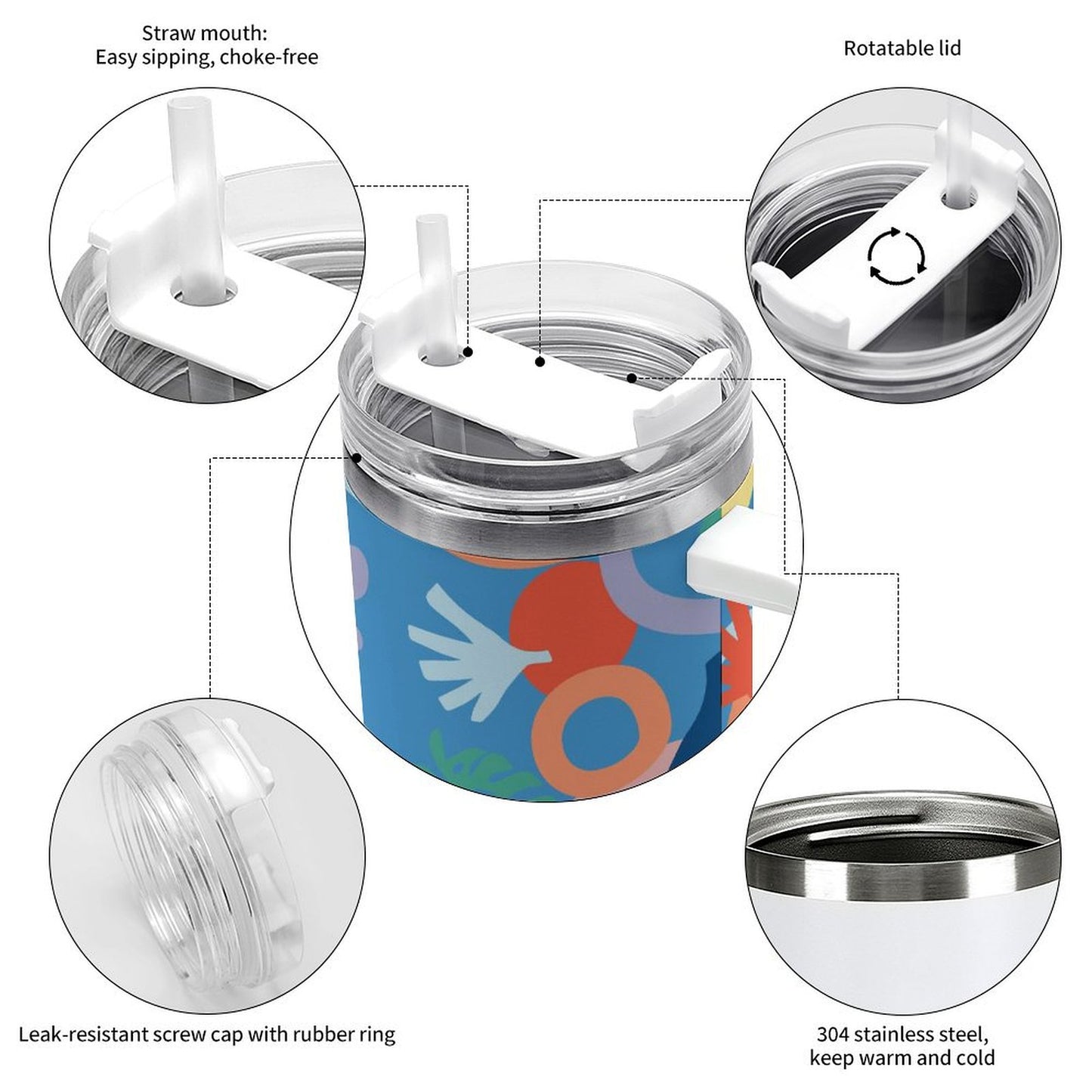 Straw mouth:
Easy sipping, choke-free

Rotatable lid

Leak-resistant screw cap with rubber ring

304 stainless steel,
keep warm and cold