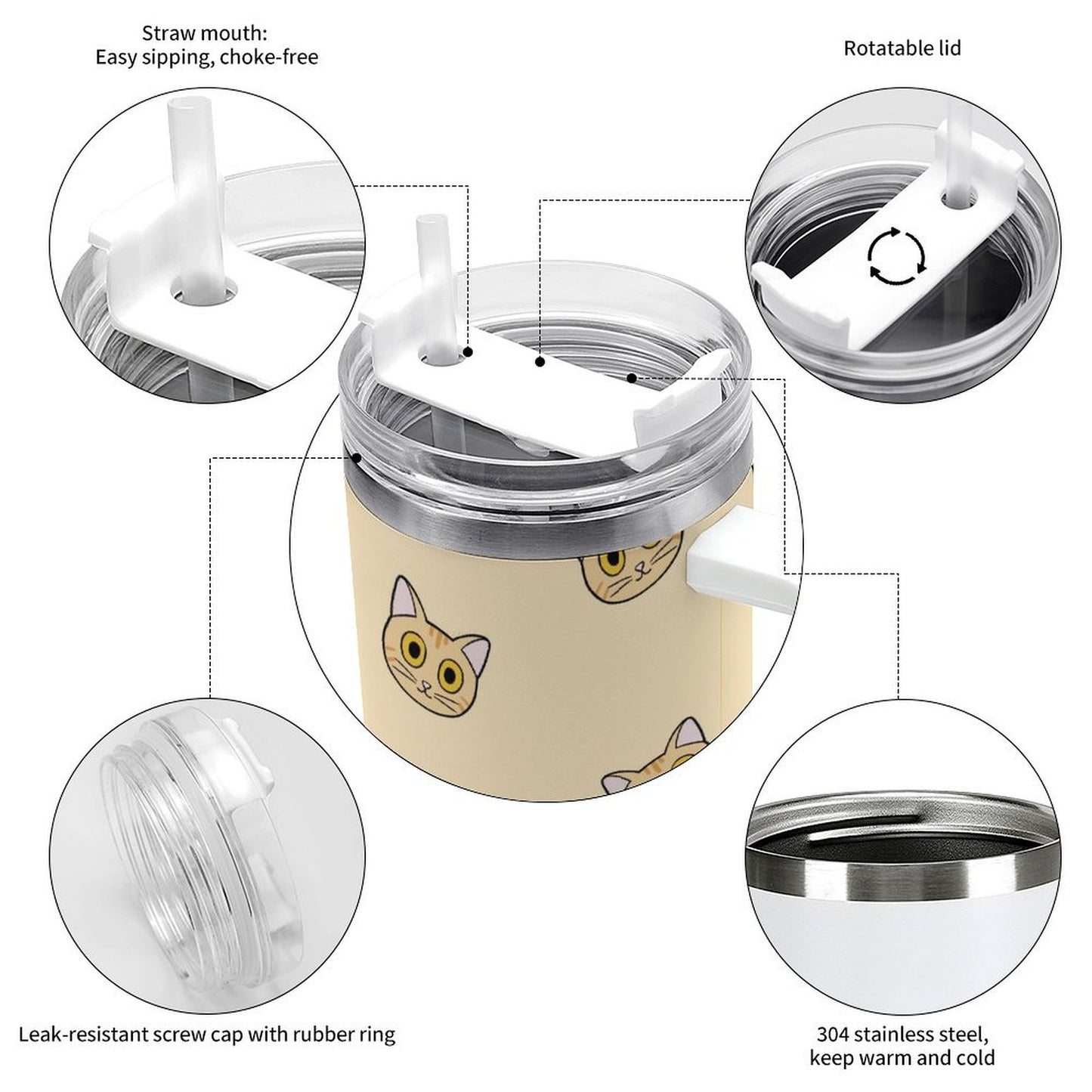 Straw mouth:
Easy sipping, choke-free

Rotatable lid

Leak-resistant screw cap with rubber ring

304 stainless steel,
keep warm and cold