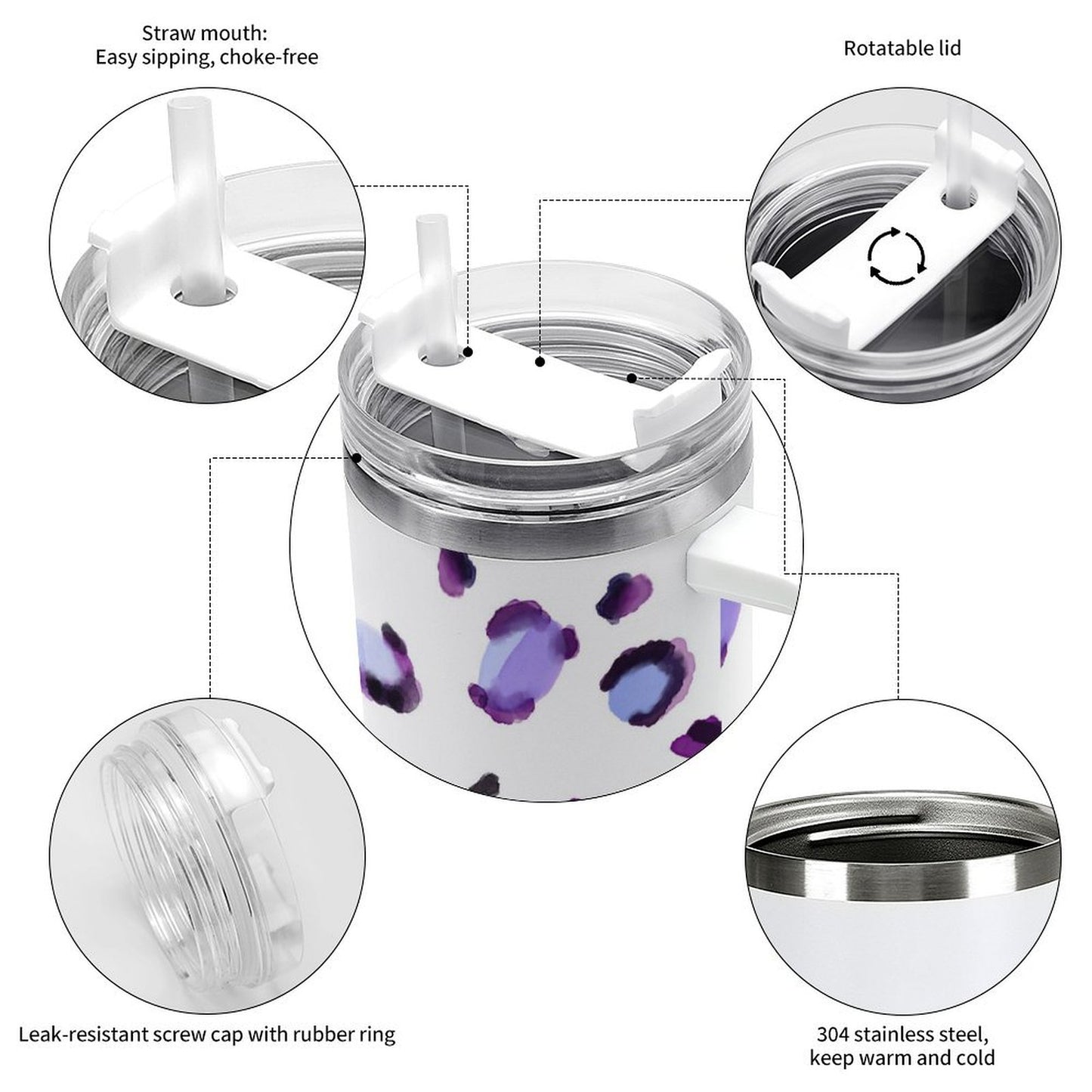 Straw mouth:
Easy sipping, choke-free

Rotatable lid

Leak-resistant screw cap with rubber ring

304 stainless steel,
keep warm and cold