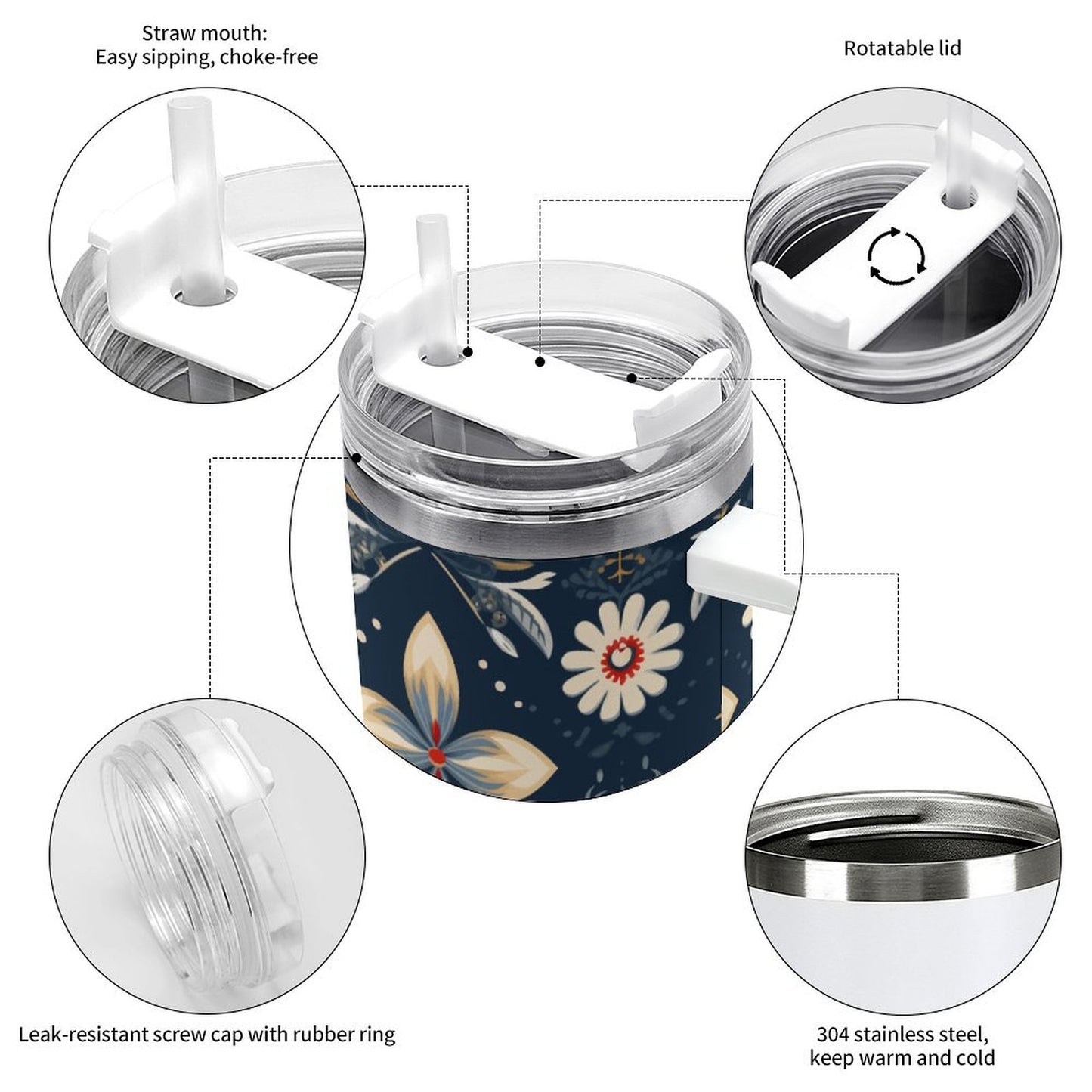 Straw mouth:
Easy sipping, choke-free

Rotatable lid

Leak-resistant screw cap with rubber ring

304 stainless steel,
keep warm and cold