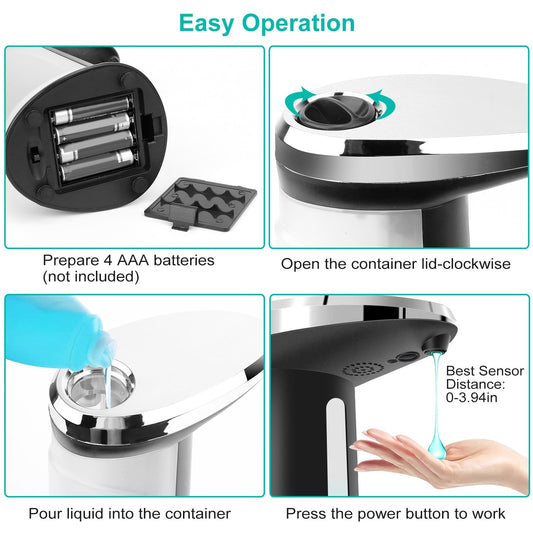 Easy Operation

Prepare 4 AAA batteries (not included)

Open the container lid-clockwise

Pour liquid into the container

Best Sensor Distance: 0-3.94in

Press the power button to work