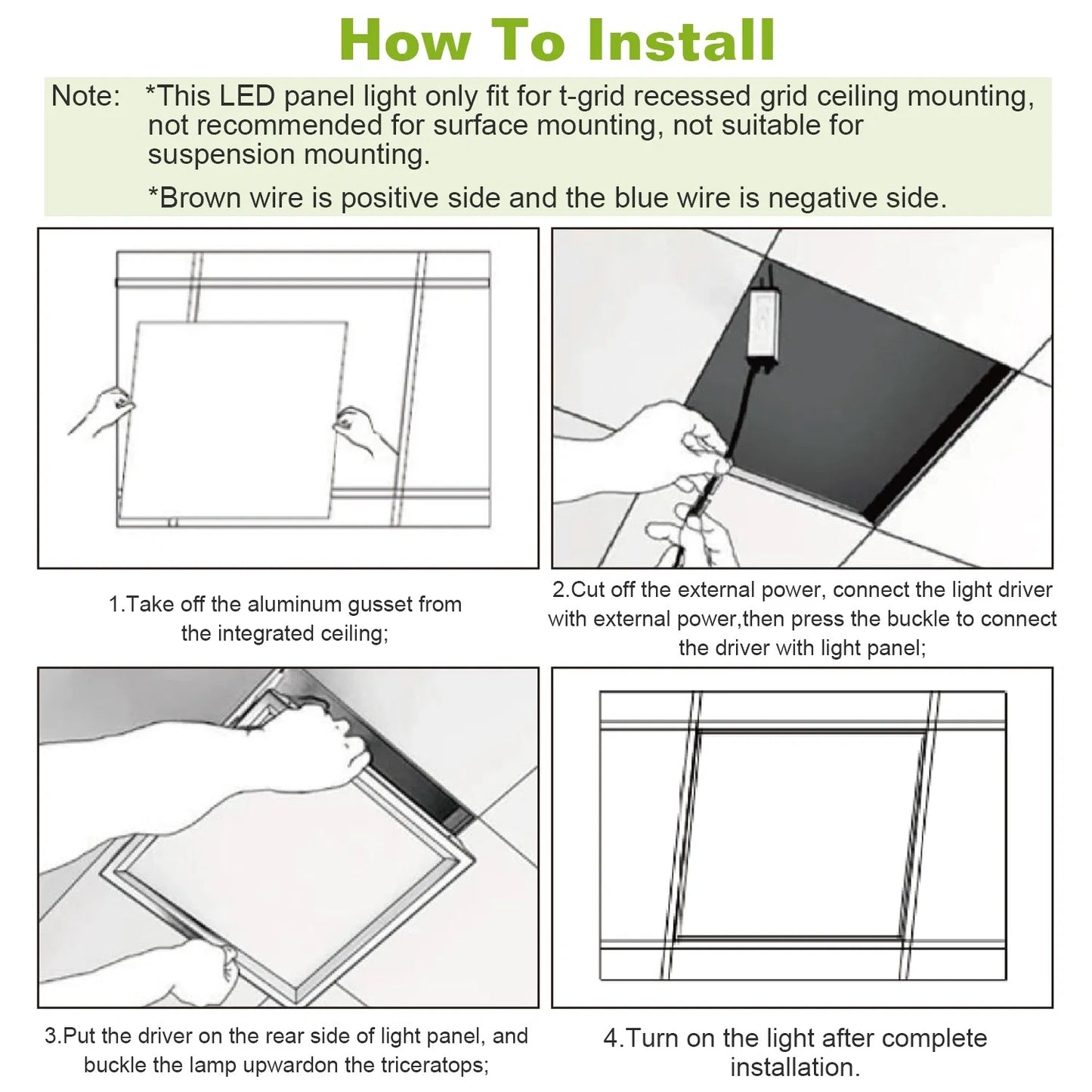 How To Install

Note: *This LED panel light only fit for t-grid recessed grid ceiling mounting, not recommended for surface mounting, not suitable for suspension mounting.

*Brown wire is positive side and the blue wire is negative side.

1.Take off the aluminum gusset from the integrated ceiling;

2.Cut off the external power, connect the light driver with external power,then press the buckle to connect the driver with light panel;

3.Put the driver on the rear side of light panel, and buckle the lamp upwardon the triceratops;

4.Turn on the light after complete installation.